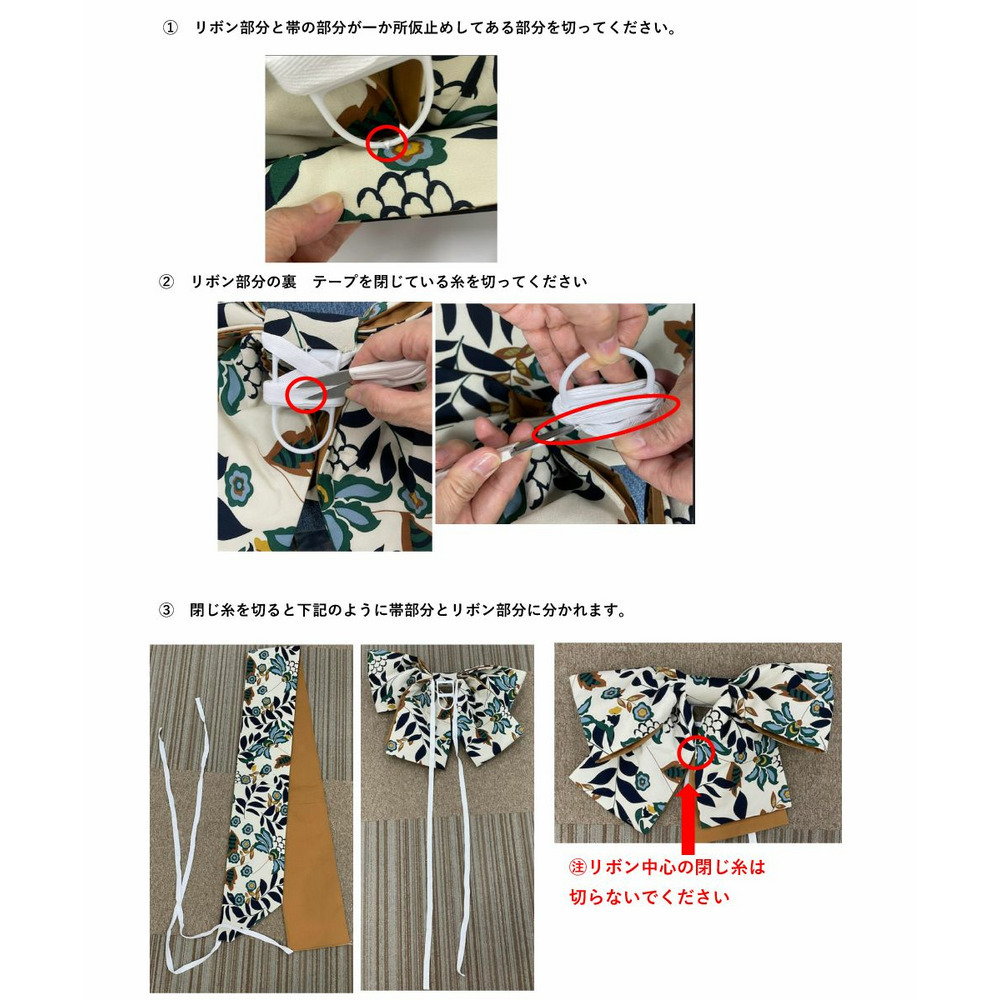 ① リボン部分と帯の部分が一か所仮止めしてある部分を切ってください。

② リボン部分の裏　テープを閉じている糸を切ってください

③ 閉じ糸を切ると下記のように帯部分とリボン部分に分かれます。

㊟リボン中心の閉じ糸は切らないでください