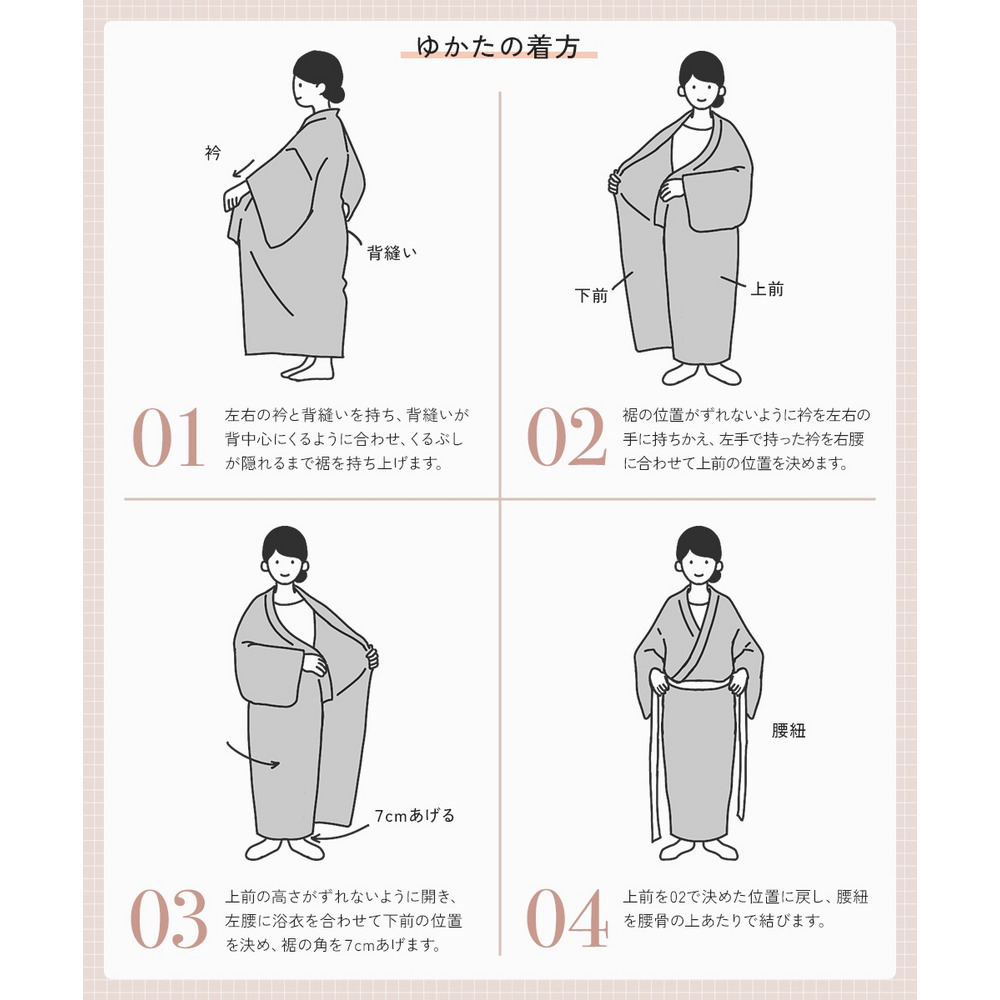 ゆかたの着方

衿

背縫い

01 左右の衿と背縫いを持ち、背縫いが背中心にくるように合わせ、くるぶしが隠れるまで裾を持ち上げます。

下前

上前

02 裾の位置がずれないように衿を左右の手に持ちかえ、左手で持った衿を右腰に合わせて上前の位置を決めます。

7cmあげる

03 上前の高さがずれないように開き、左腰に浴衣を合わせて下前の位置を決め、裾の角を7cmあげます。

腰紐

04 上前を02で決めた位置に戻し、腰紐を腰骨の上あたりで結びます。