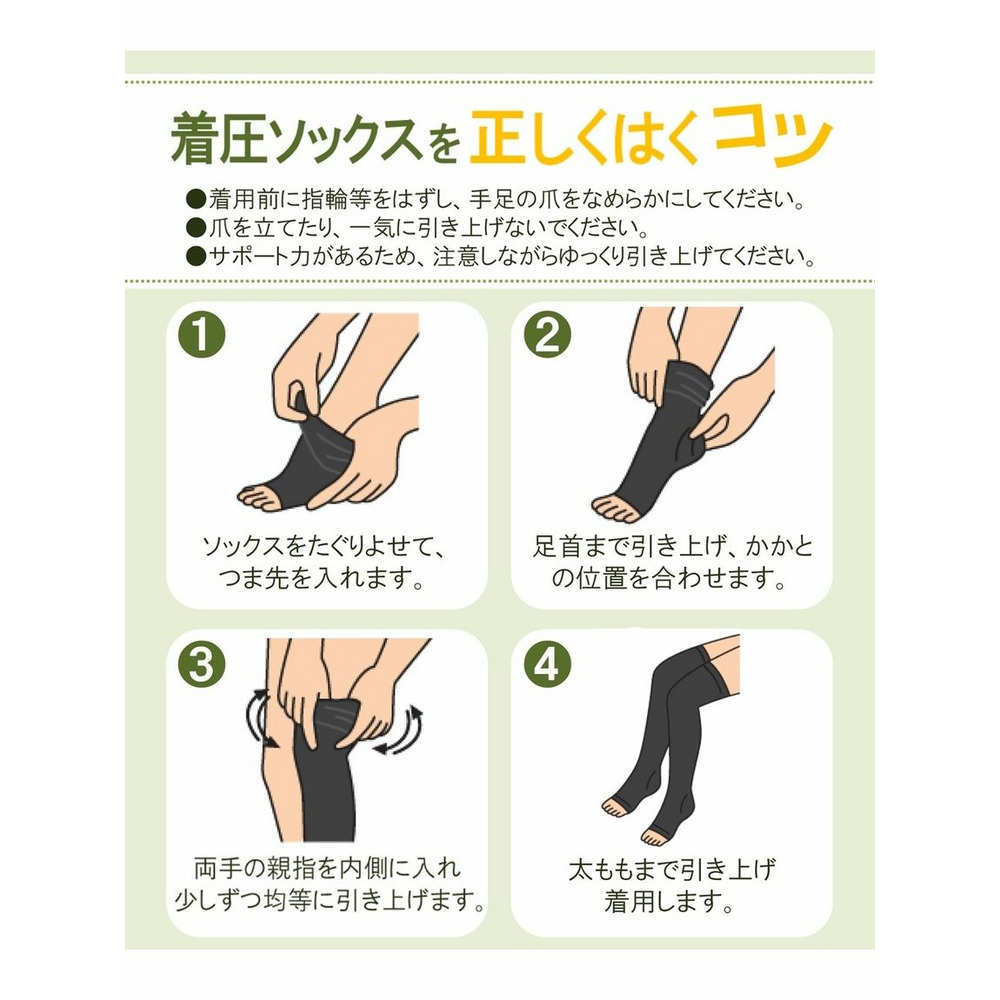 着圧ソックスを正しくはくコツ

●着用前に指輪等をはずし、手足の爪をなめらかにしてください。
●爪を立てたり、一気に引き上げないでください。
●サポート力があるため、注意しながらゆっくり引き上げてください。

1
ソックスをたぐりよせて、つま先を入れます。

2
足首まで引き上げ、かかとの位置を合わせます。

3
両手の親指を内側に入れ少しずつ均等に引き上げます。

4
太ももまで引き上げ着用します。