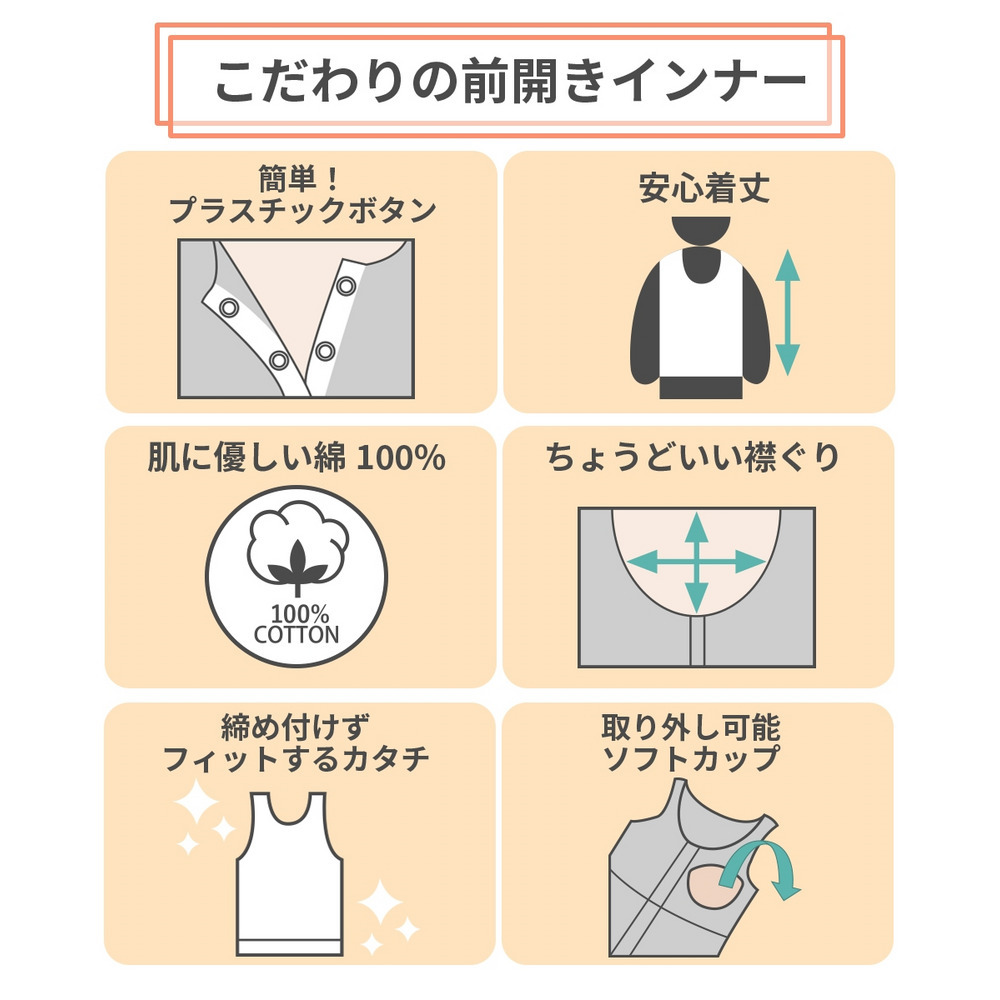 こだわりの前開きインナー

簡単！
プラスチックボタン

安心着丈

肌に優しい綿 100%

100%
COTTON

ちょうどいい襟ぐり

締め付けず
フィットするカタチ

取り外し可能
ソフトカップ