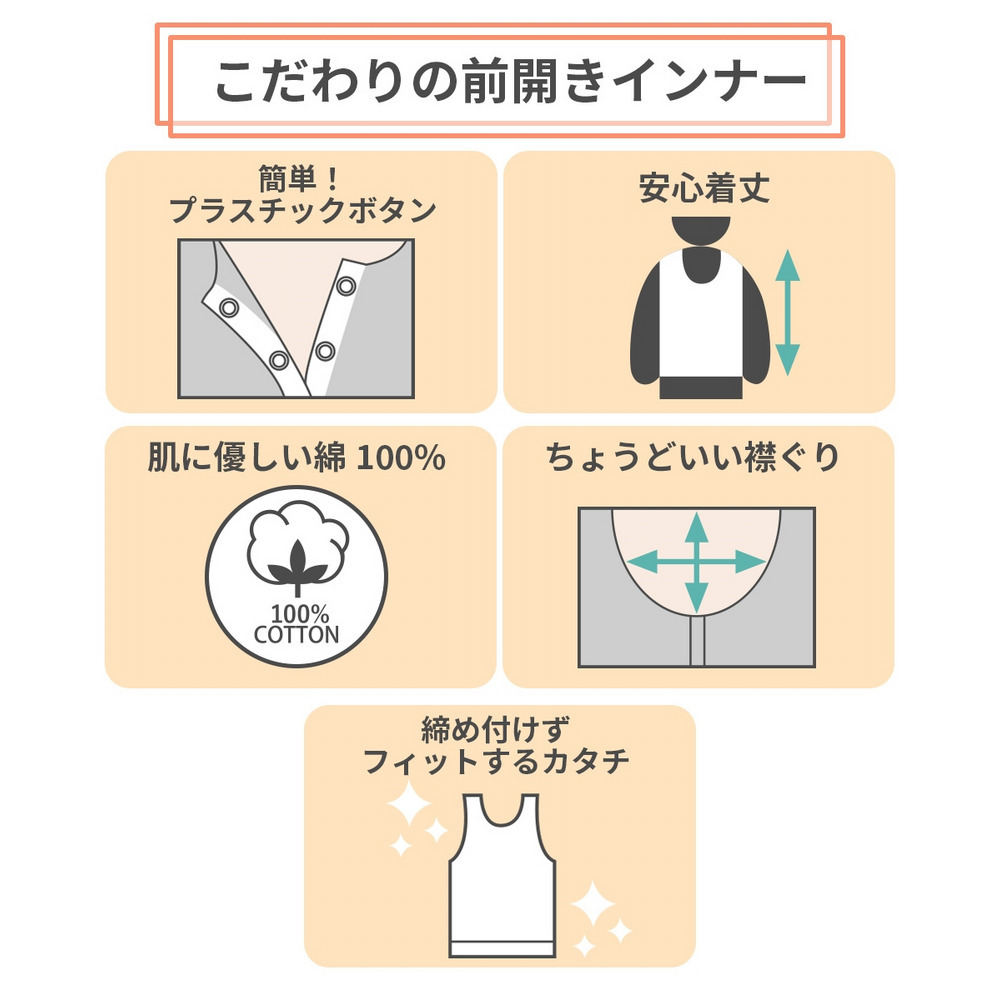 こだわりの前開きインナー

簡単！
プラスチックボタン

安心着丈

肌に優しい綿 100%

100%
COTTON

ちょうどいい襟ぐり

締め付けず
フィットするカタチ