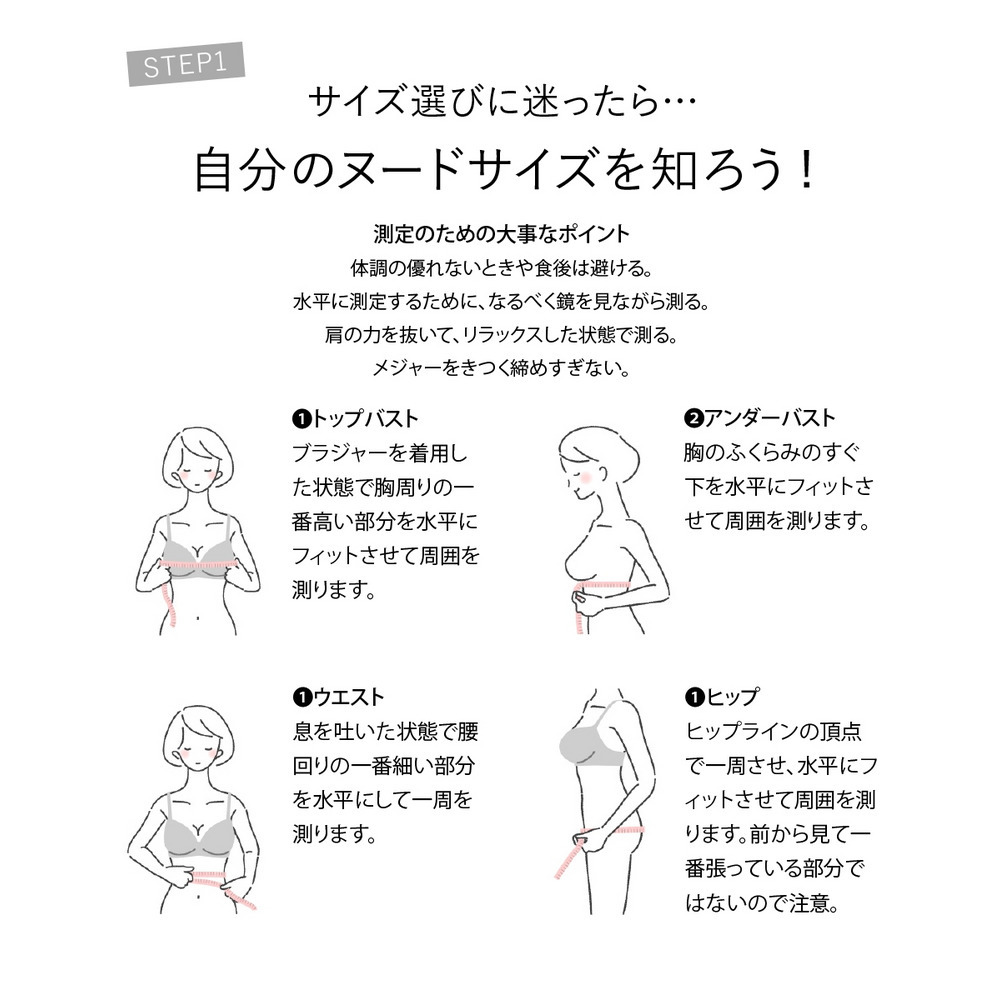 STEP1

サイズ選びに迷ったら…

自分のヌードサイズを知ろう！

測定のための大事なポイント
体調の優れないときや食後は避ける。
水平に測定するために、なるべく鏡を見ながら測る。
肩の力を抜いて、リラックスした状態で測る。
メジャーをきつく締めすぎない。

❶トップバスト
ブラジャーを着用した状態で胸周りの一番高い部分を水平にフィットさせて周囲を測ります。

❷アンダーバスト
胸のふくらみのすぐ下を水平にフィットさせて周囲を測ります。

❶ウエスト
息を吐いた状態で腰回りの一番細い部分を水平にして一周を測ります。

❶ヒップ
ヒップラインの頂点で一周させ、水平にフィットさせて周囲を測ります。前から見て一番張っている部分ではないので注意。