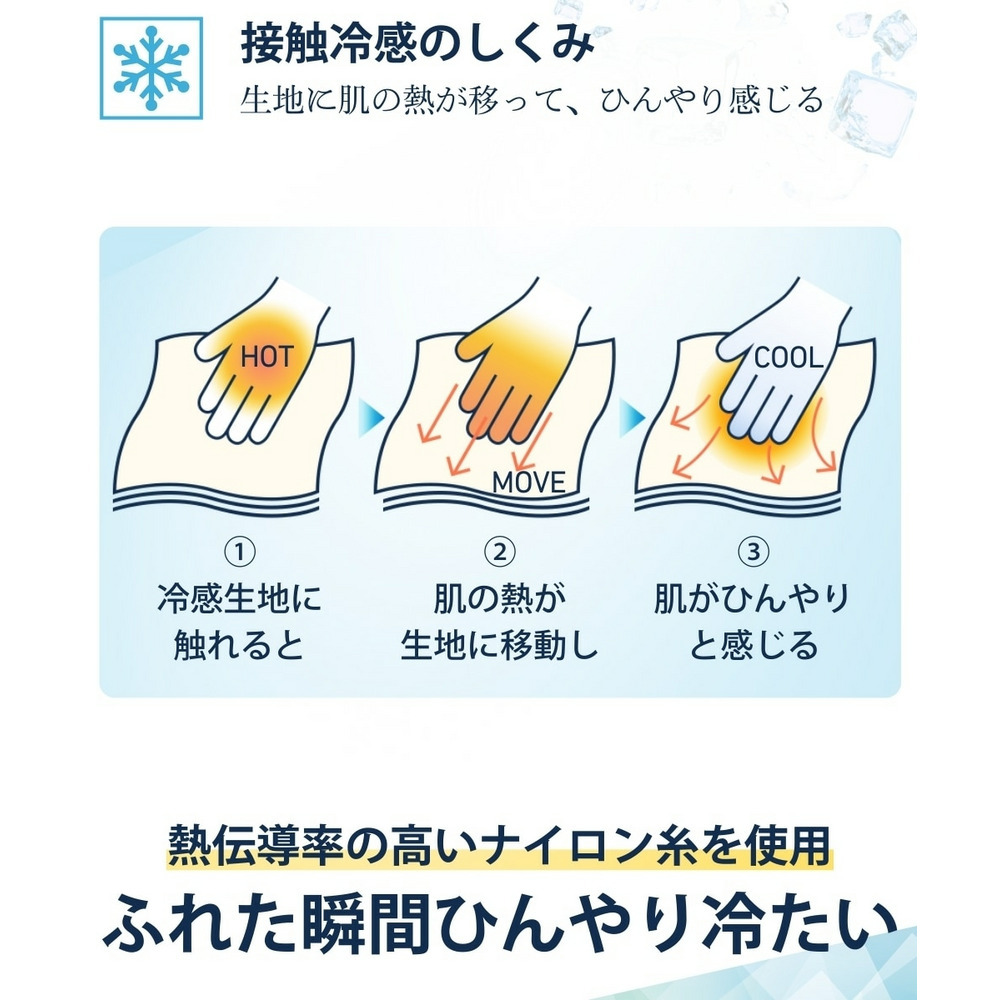 接触冷感のしくみ
生地に肌の熱が移って、ひんやり感じる

HOT

MOVE

COOL

①
冷感生地に触れると

②
肌の熱が生地に移動し

③
肌がひんやりと感じる

熱伝導率の高いナイロン糸を使用
ふれた瞬間ひんやり冷たい