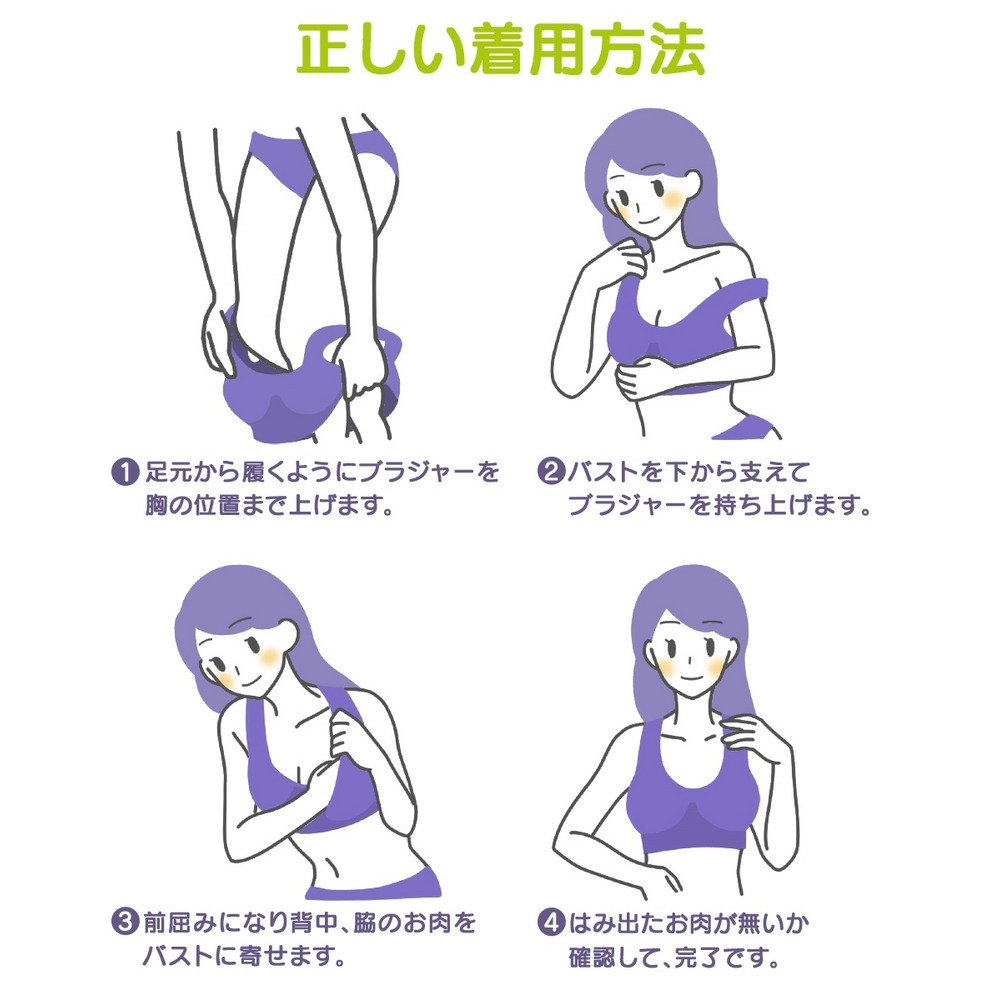 正しい着用方法

❶足元から履くようにブラジャーを胸の位置まで上げます。

❷バストを下から支えてブラジャーを持ち上げます。

❸前屈みになり背中、脇のお肉をバストに寄せます。

❹はみ出たお肉が無いか確認して、完了です。