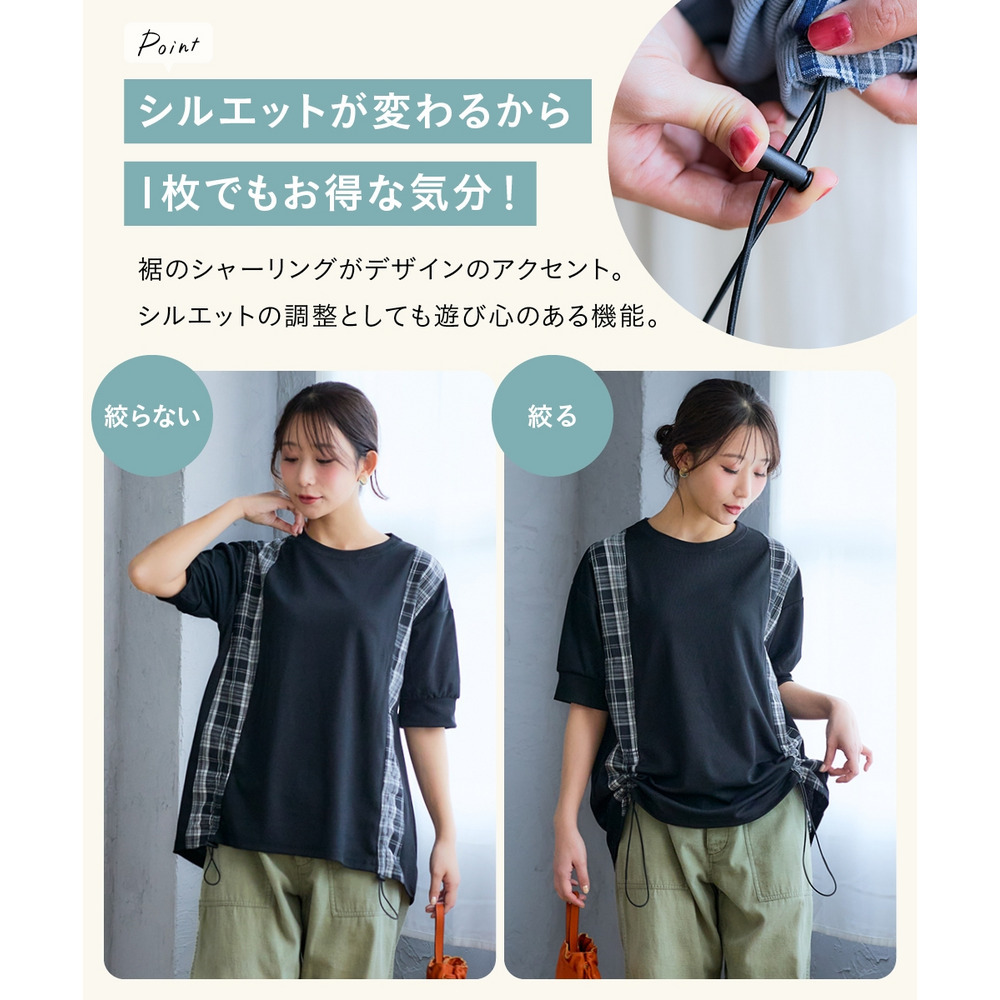 Point

シルエットが変わるから

1枚でもお得な気分！

裾のシャーリングがデザインのアクセント。
シルエットの調整としても遊び心のある機能。

絞らない

絞る