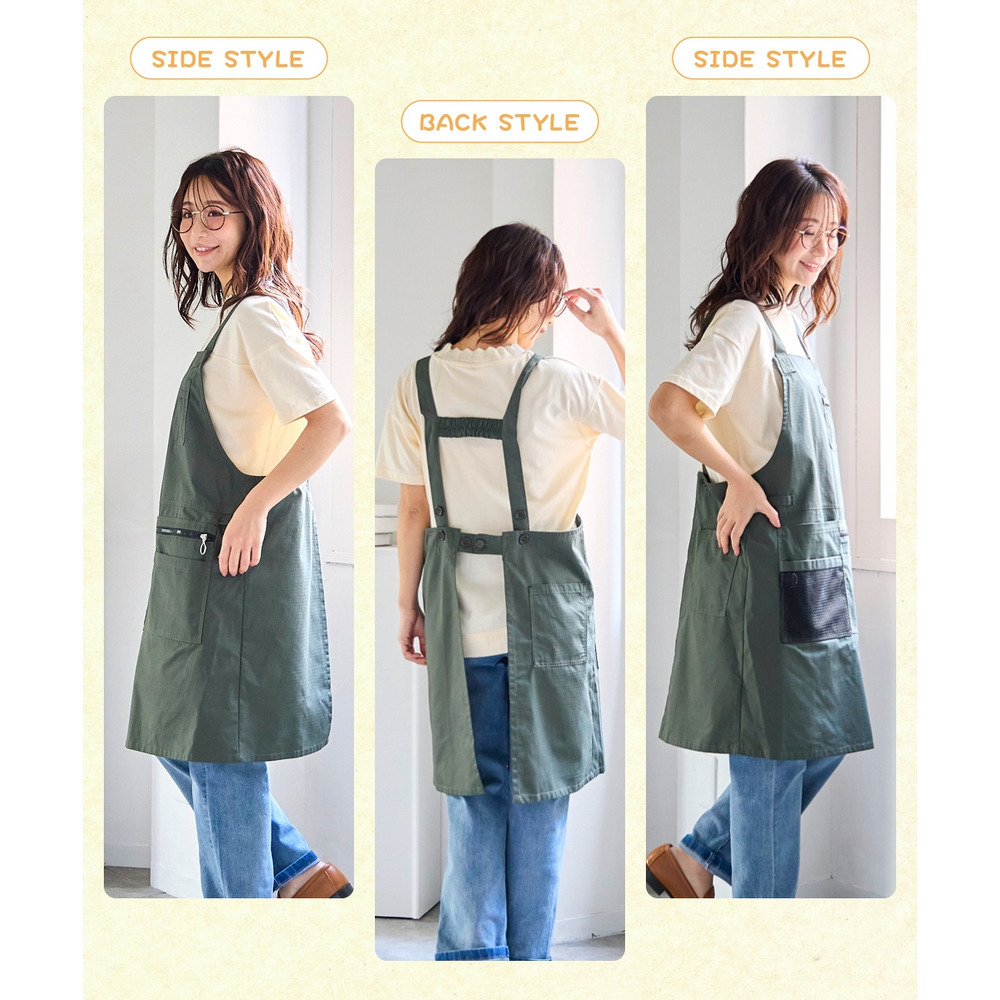 SIDE STYLE

BACK STYLE

SIDE STYLE