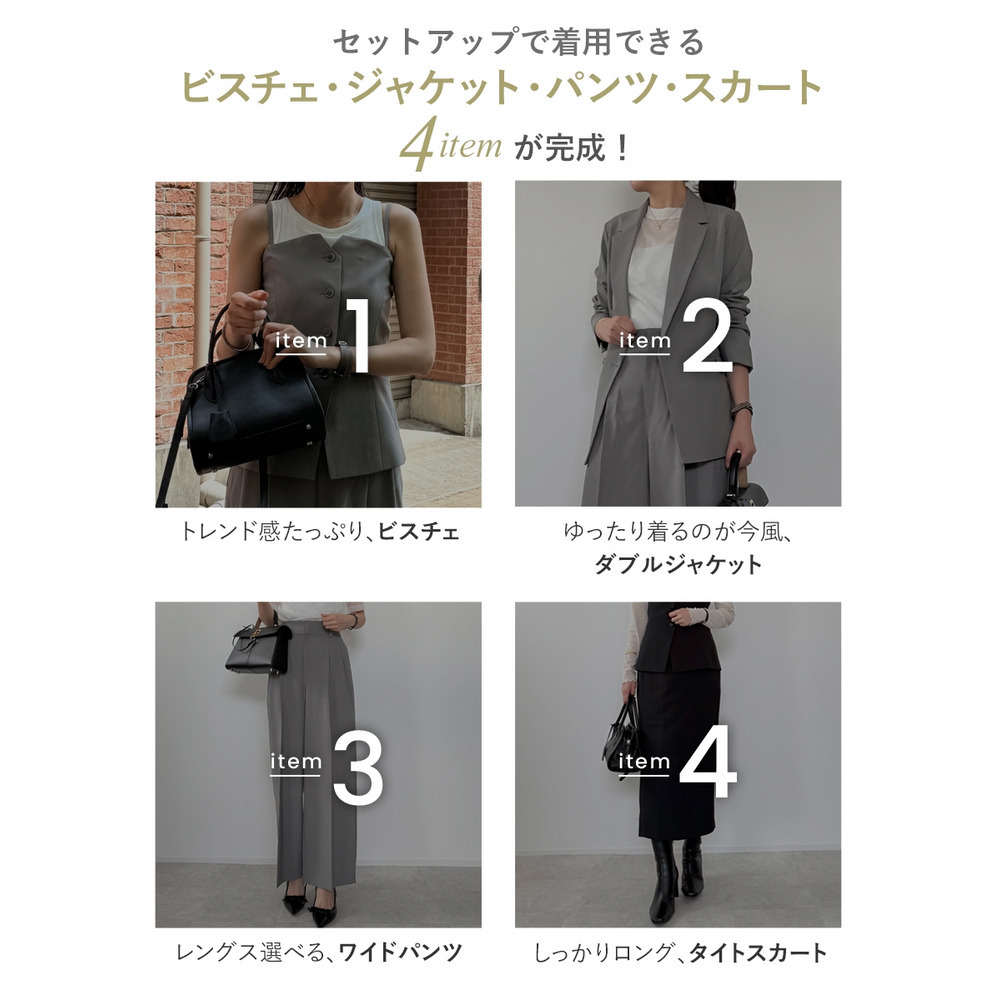 セットアップで着用できる
ビスチェ・ジャケット・パンツ・スカート
4item が完成！

item 1
トレンド感たっぷり、ビスチェ

item 2
ゆったり着るのが今風、ダブルジャケット

item 3
レングス選べる、ワイドパンツ

item 4
しっかりロング、タイトスカート