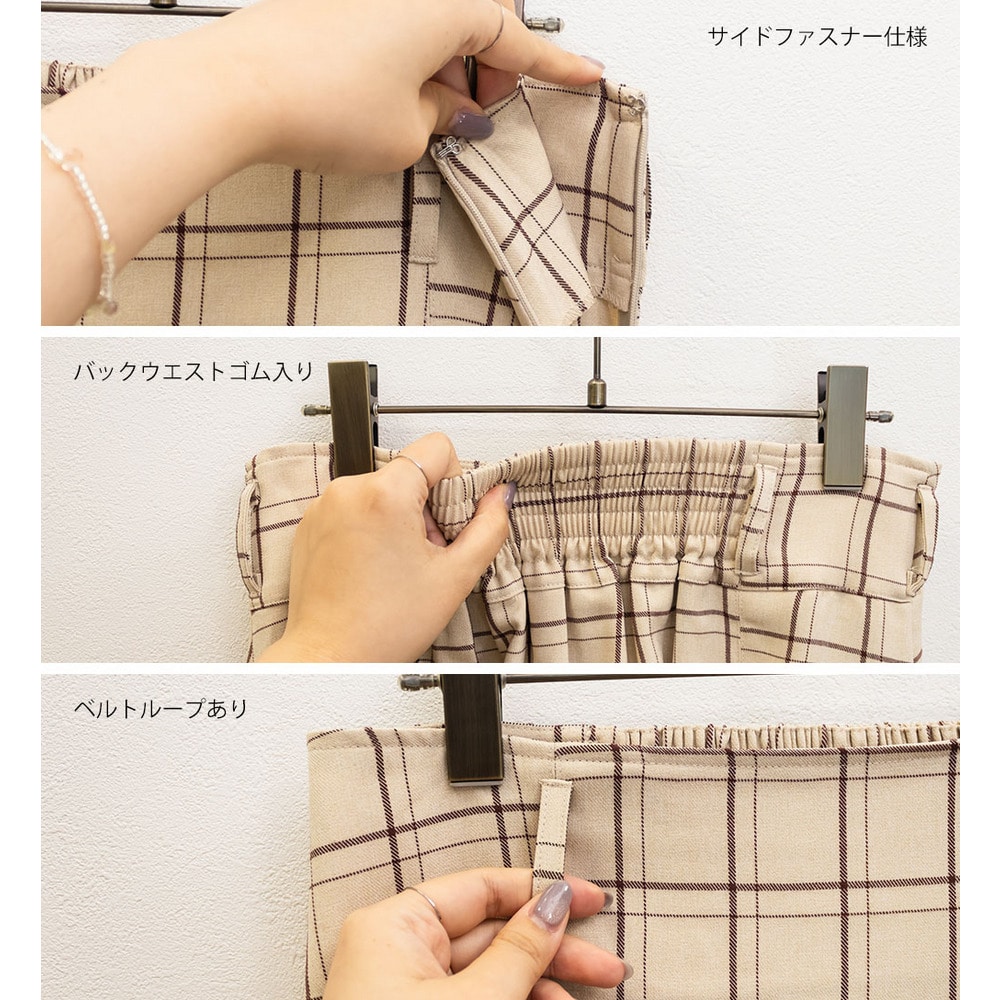 サイドファスナー仕様

バックウエストゴム入り

ベルトループあり