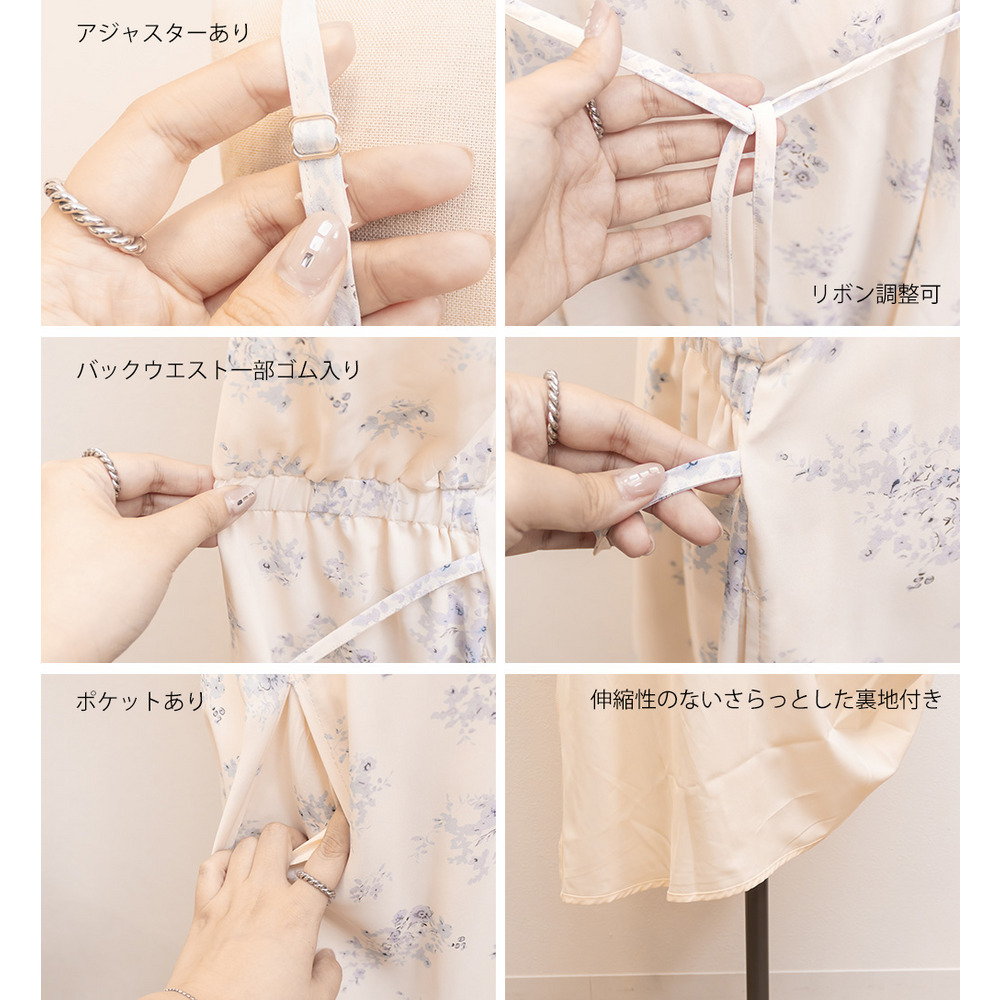 アジャスターあり

リボン調整可

バックウエスト一部ゴム入り

ポケットあり

伸縮性のないさらっとした裏地付き