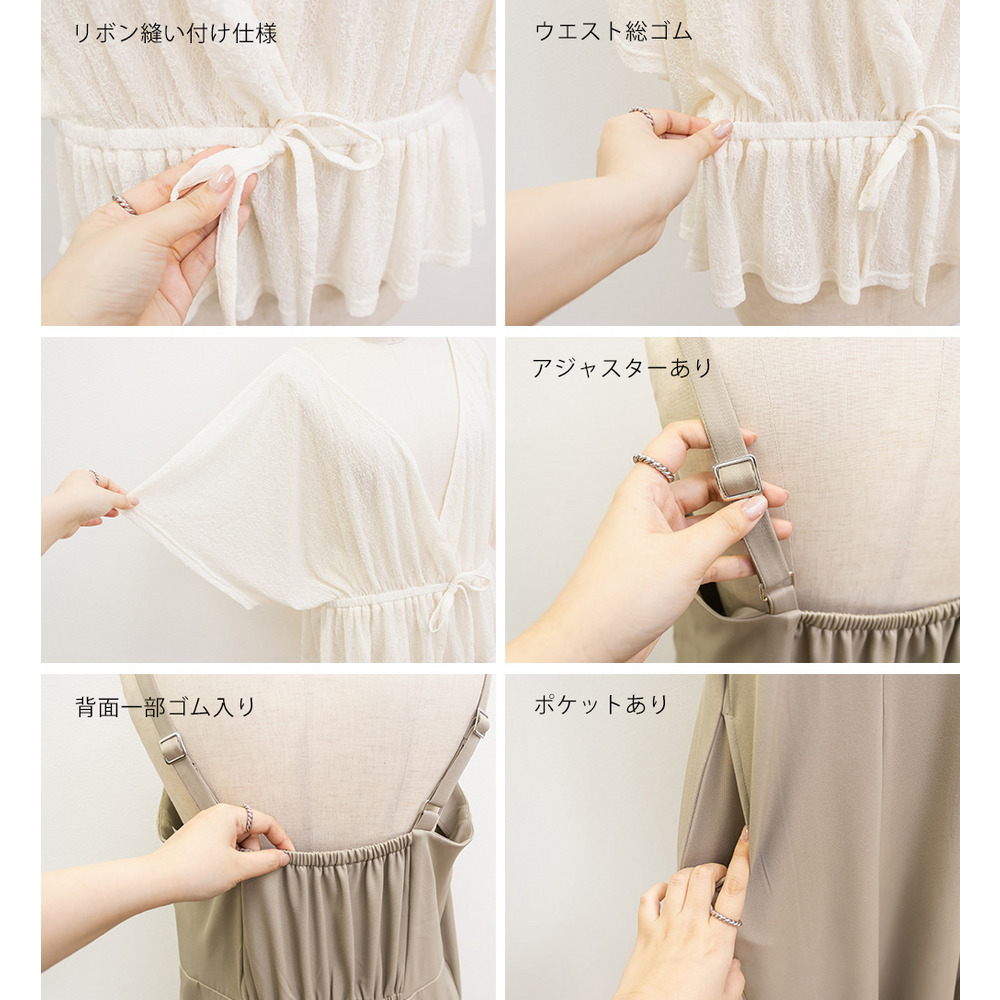 リボン縫い付け仕様

ウエスト総ゴム

アジャスターあり

背面一部ゴム入り

ポケットあり