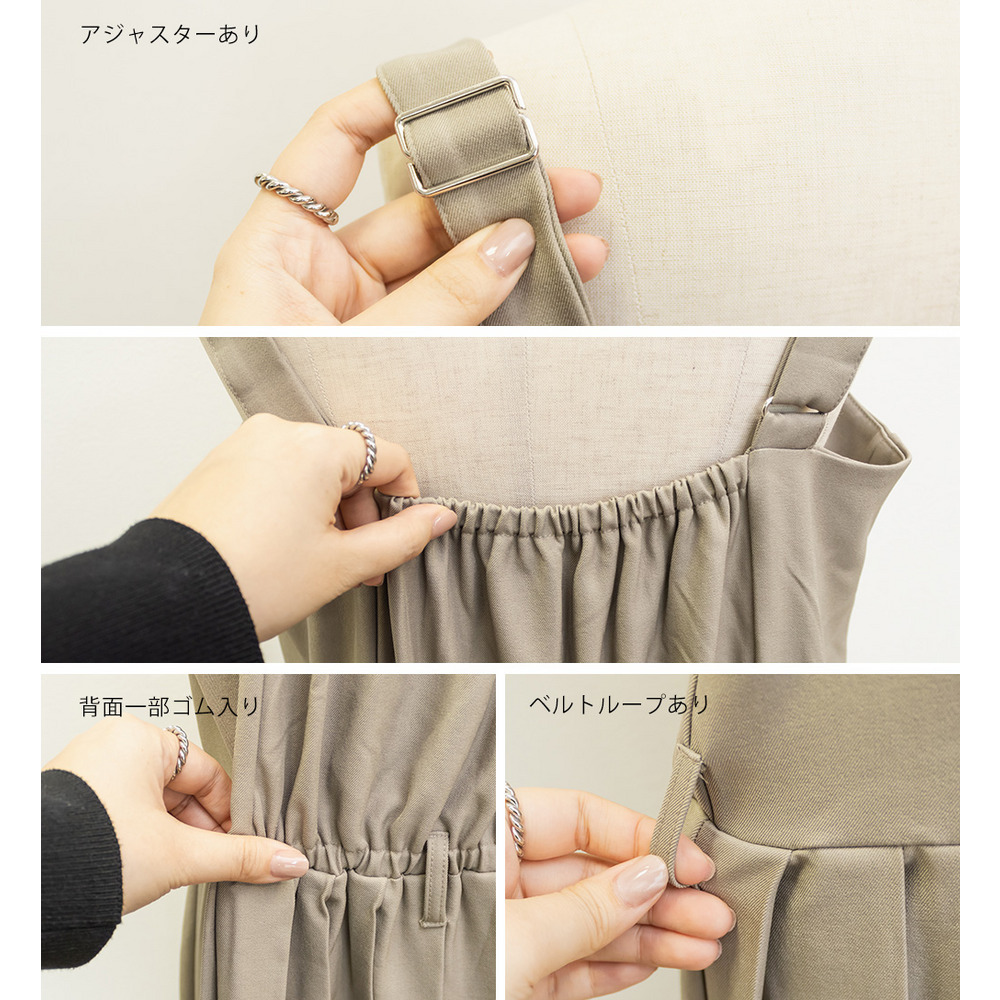 アジャスターあり

背面一部ゴム入り

ベルトループあり