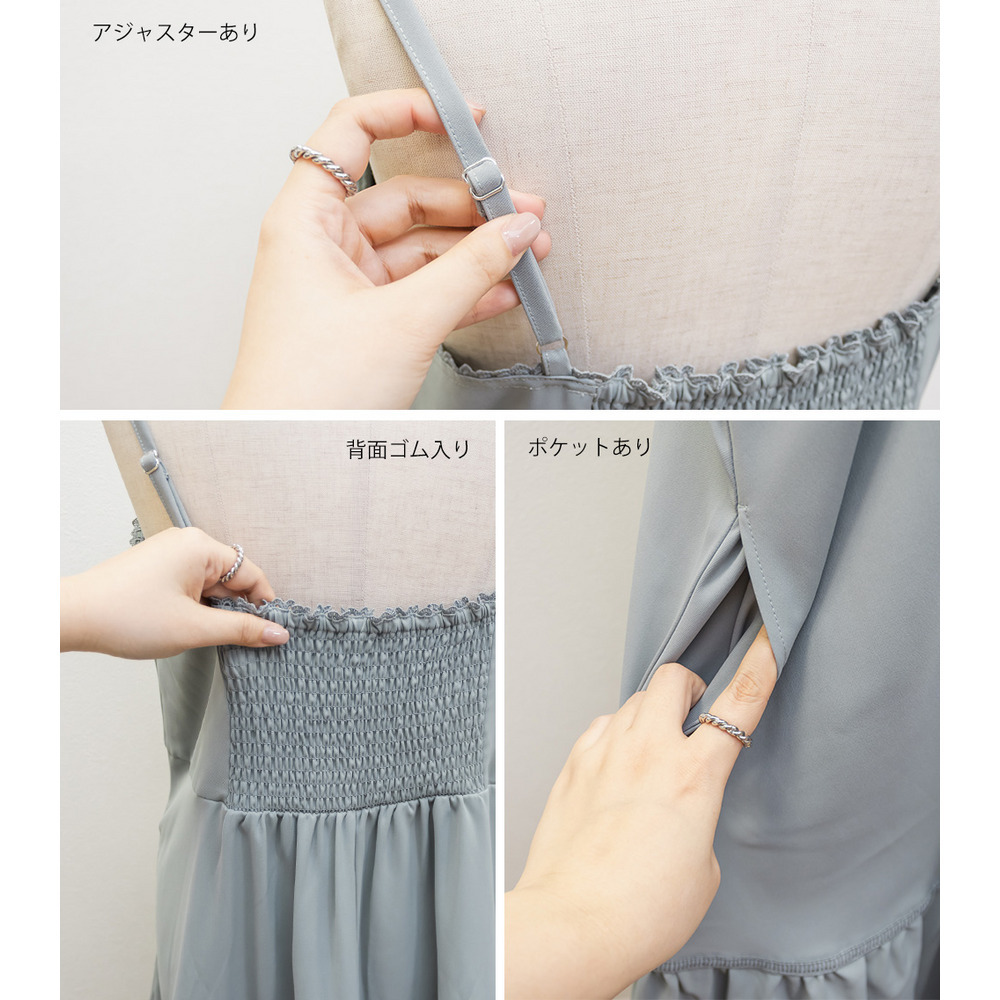 アジャスターあり

背面ゴム入り

ポケットあり