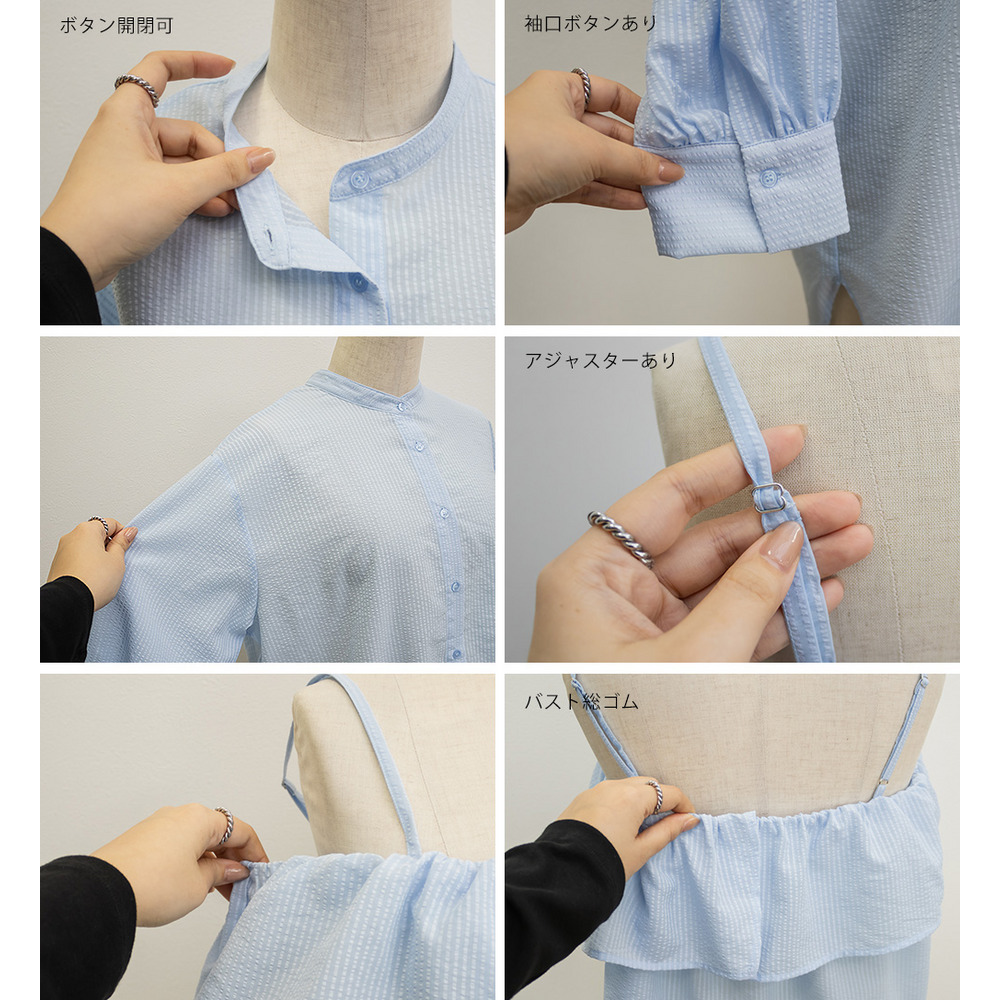 ボタン開閉可

袖口ボタンあり

アジャスターあり

バスト総ゴム