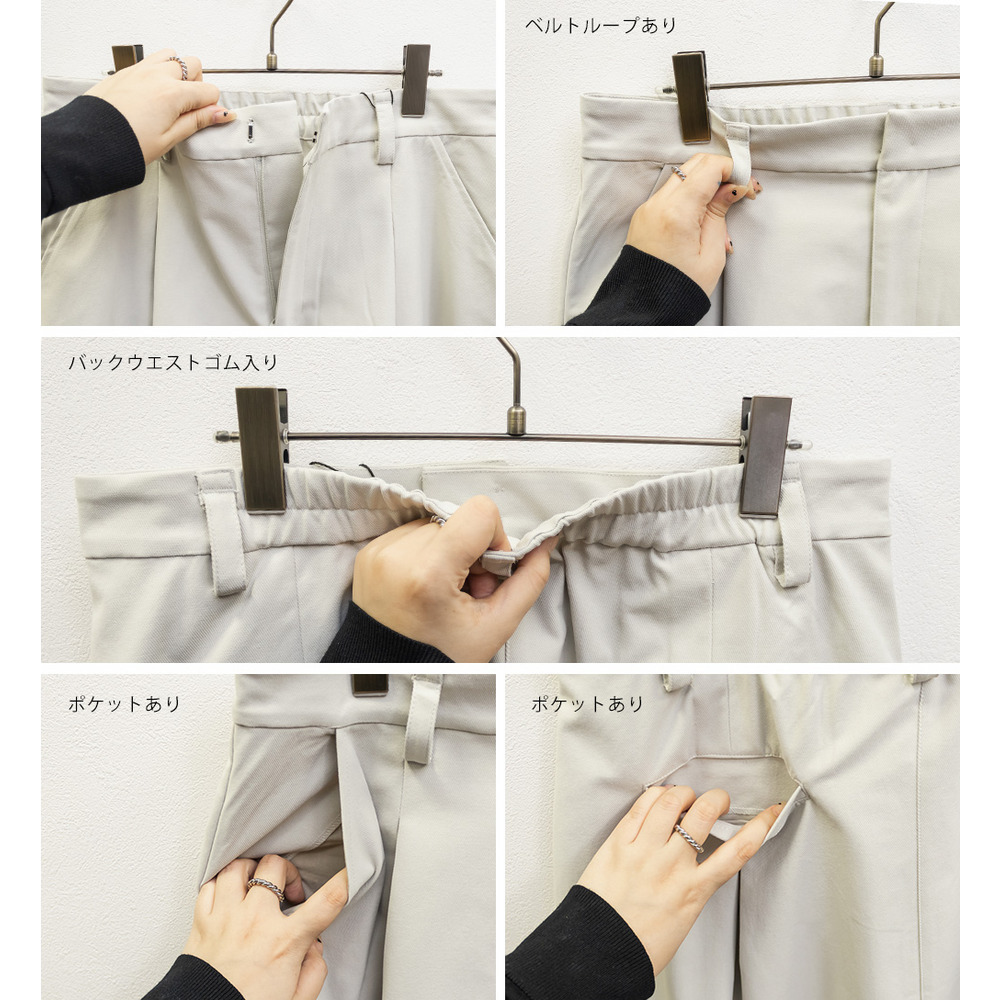 ベルトループあり

バックウエストゴム入り

ポケットあり

ポケットあり