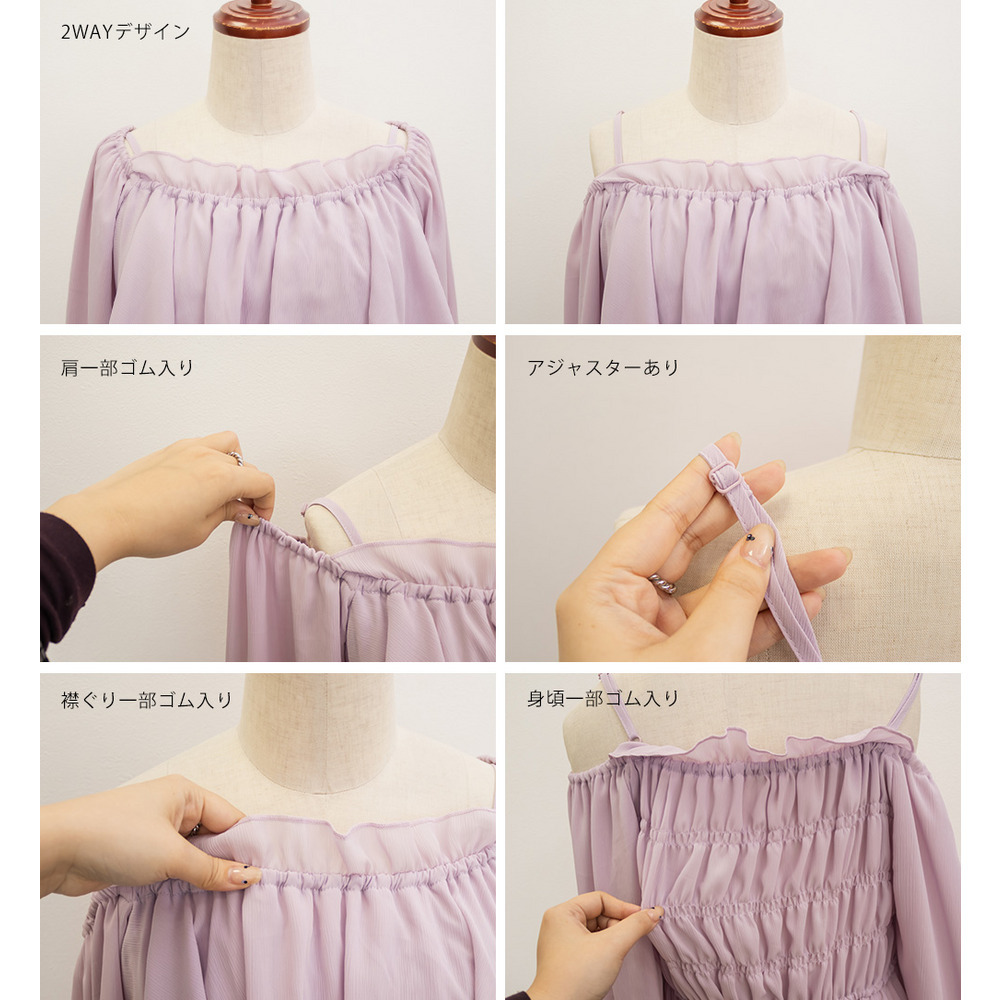 2WAYデザイン

肩一部ゴム入り

アジャスターあり

襟ぐり一部ゴム入り

身頃一部ゴム入り