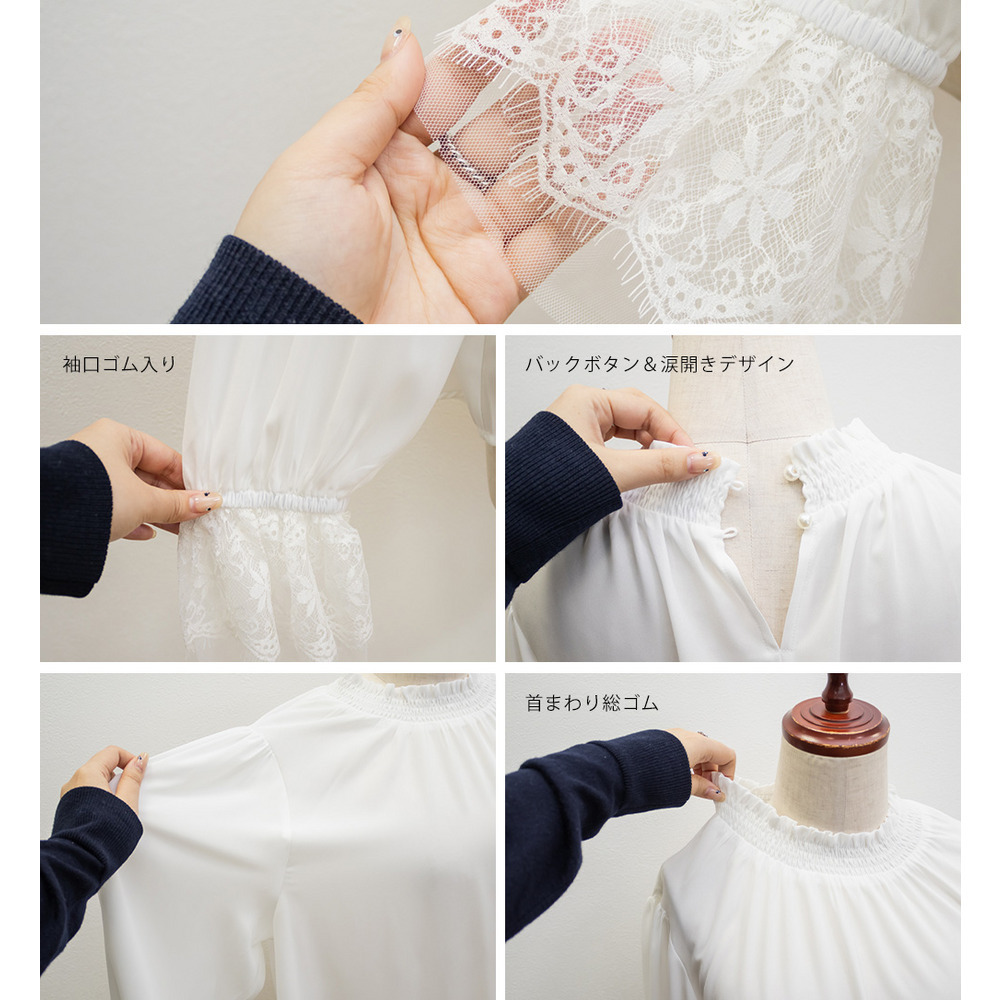 袖口ゴム入り

バックボタン＆涙開きデザイン

首まわり総ゴム