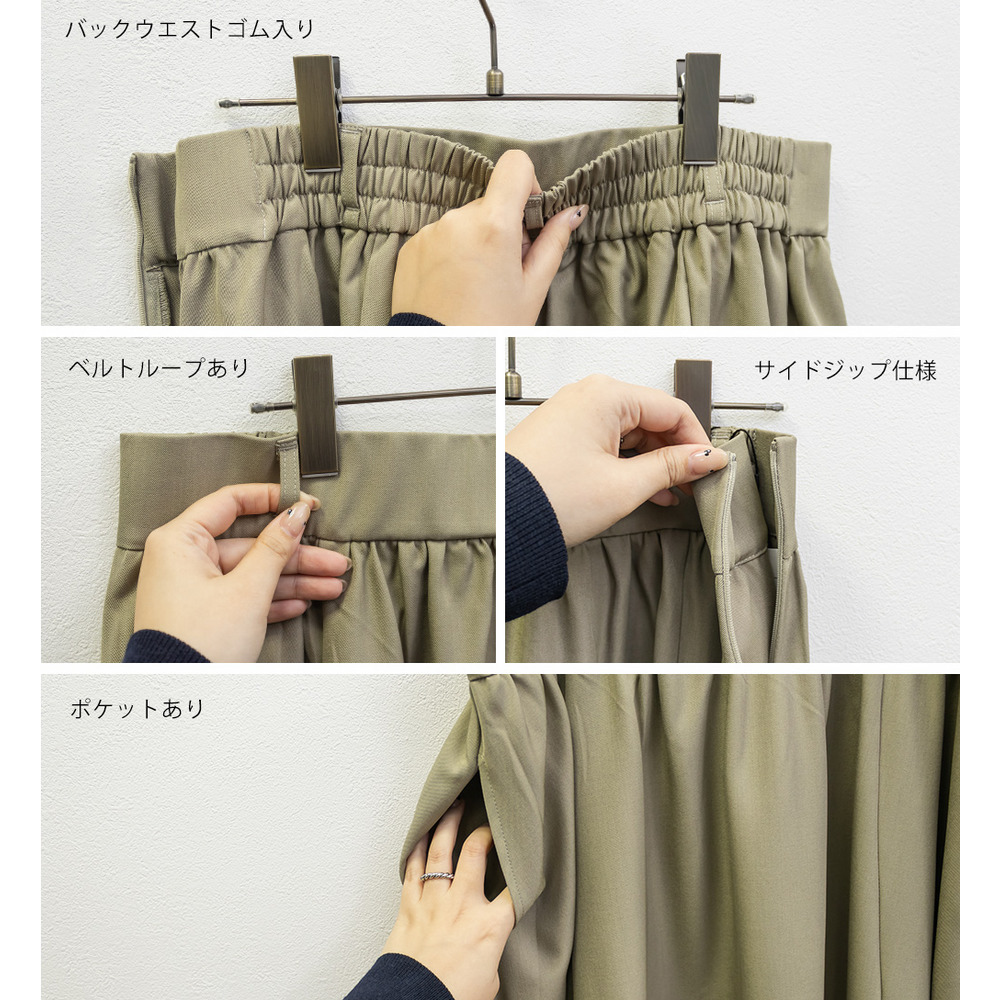 バックウエストゴム入り

ベルトループあり

サイドジップ仕様

ポケットあり