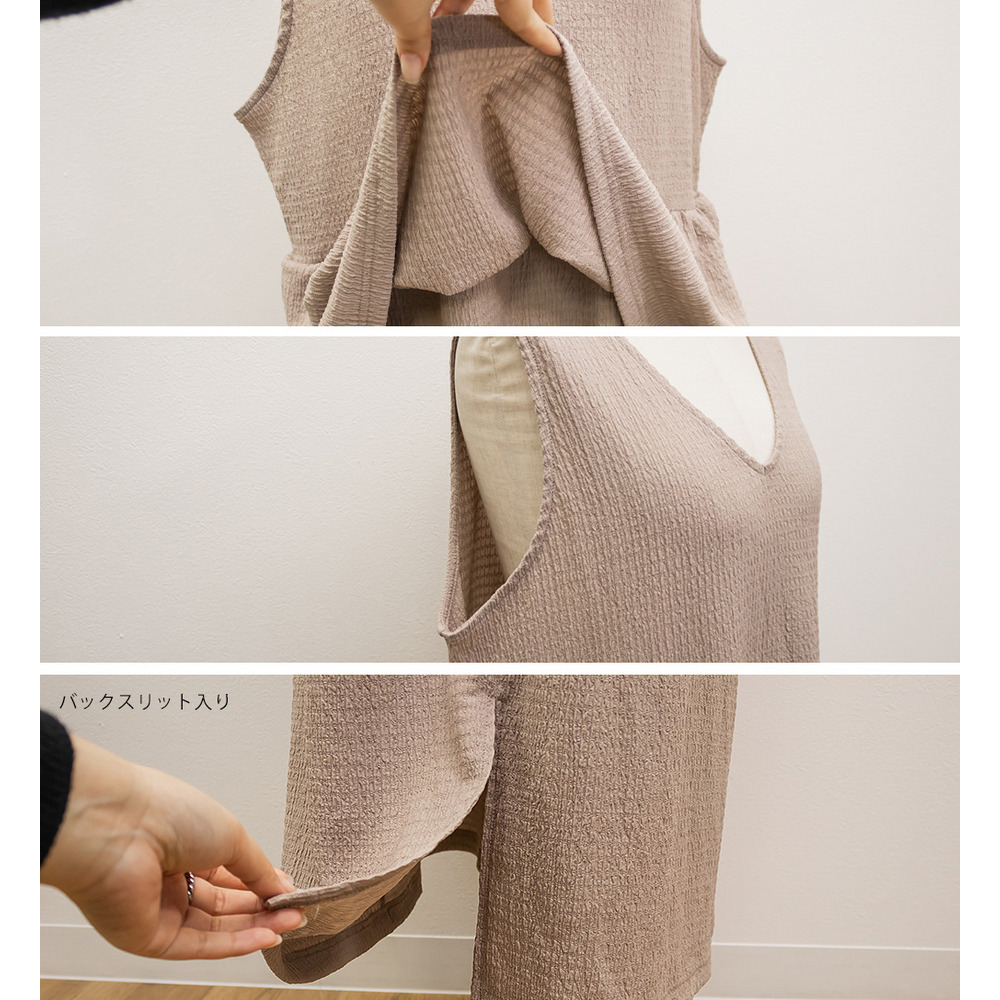 バックスリット入り