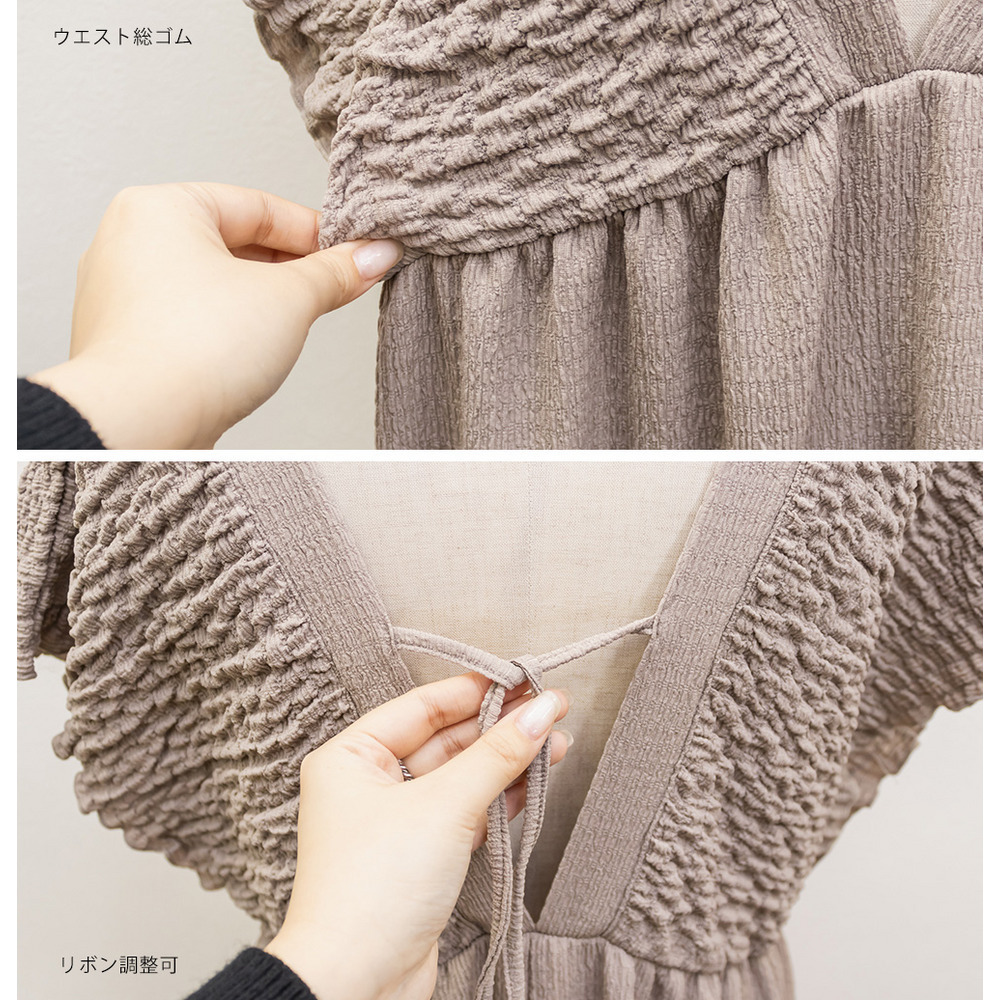 ウエスト総ゴム

リボン調整可