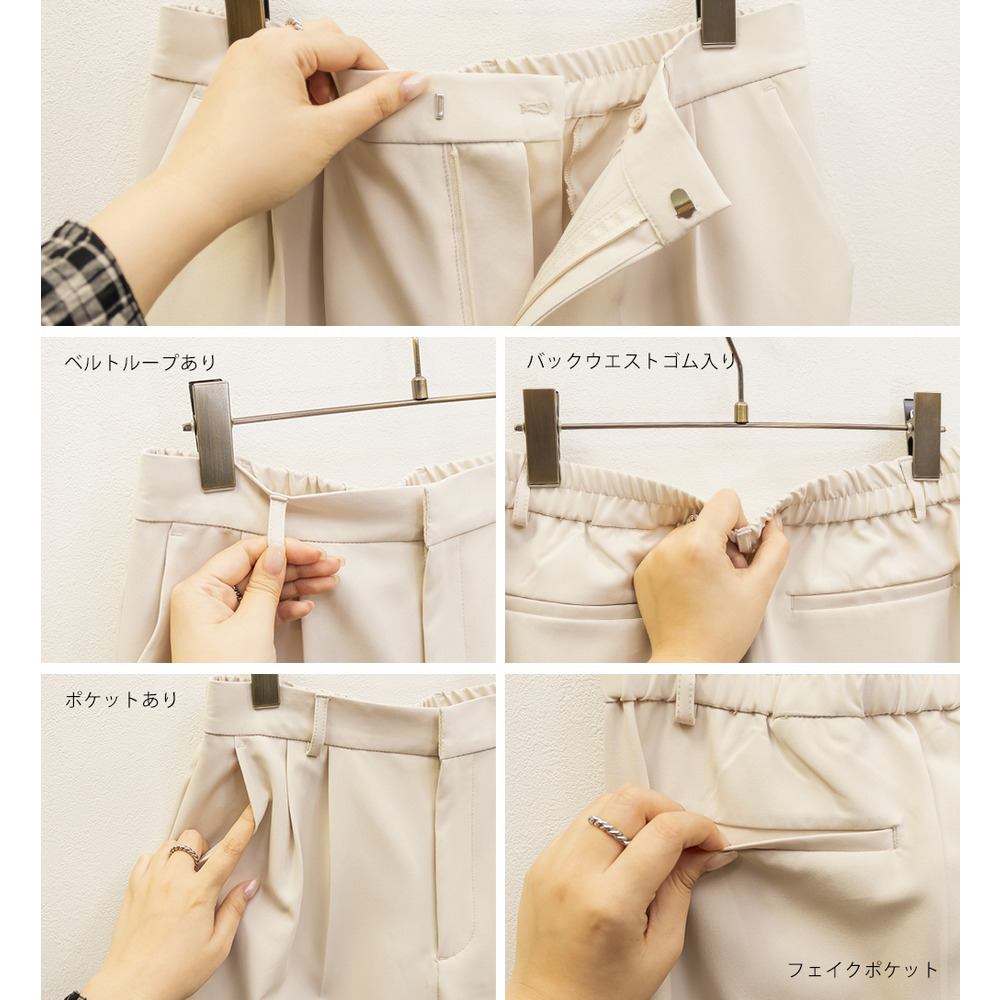 ベルトループあり

バックウエストゴム入り

ポケットあり

フェイクポケット