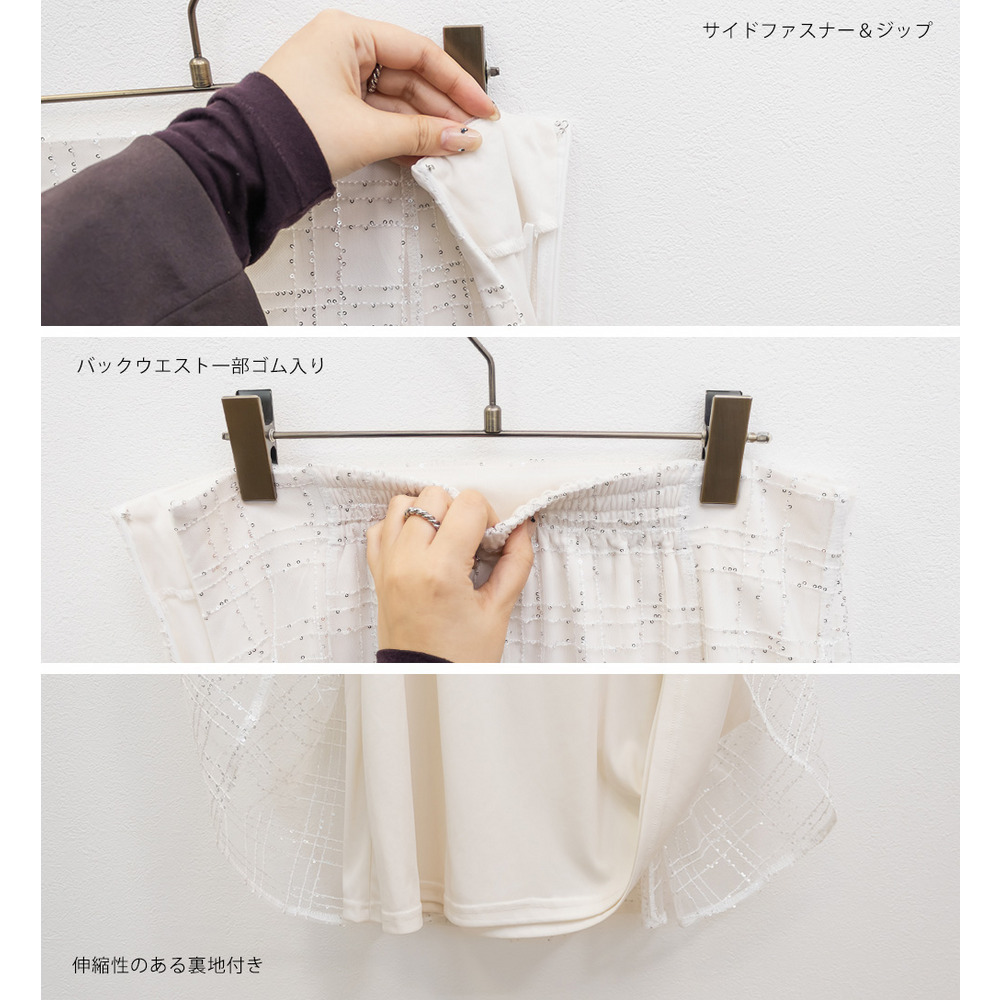 サイドファスナー＆ジップ

バックウエスト一部ゴム入り

伸縮性のある裏地付き