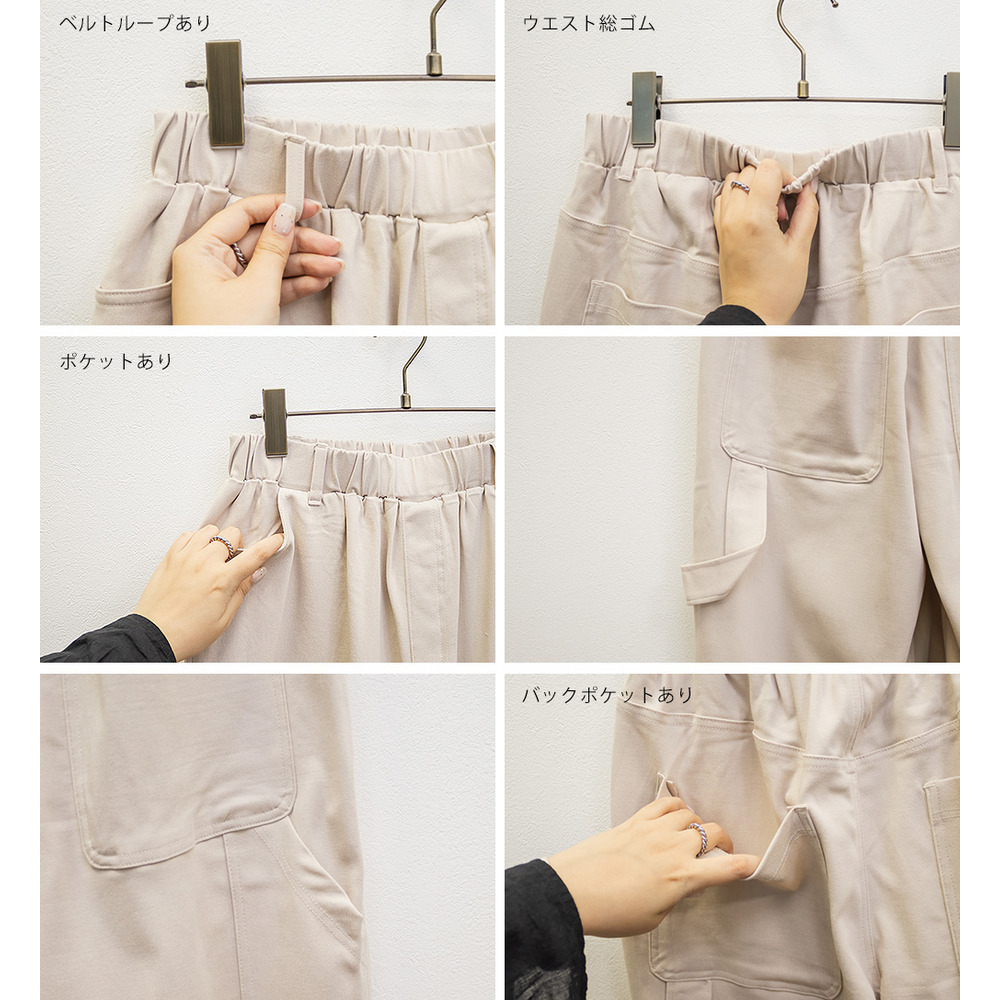 ベルトループあり

ウエスト総ゴム

ポケットあり

バックポケットあり