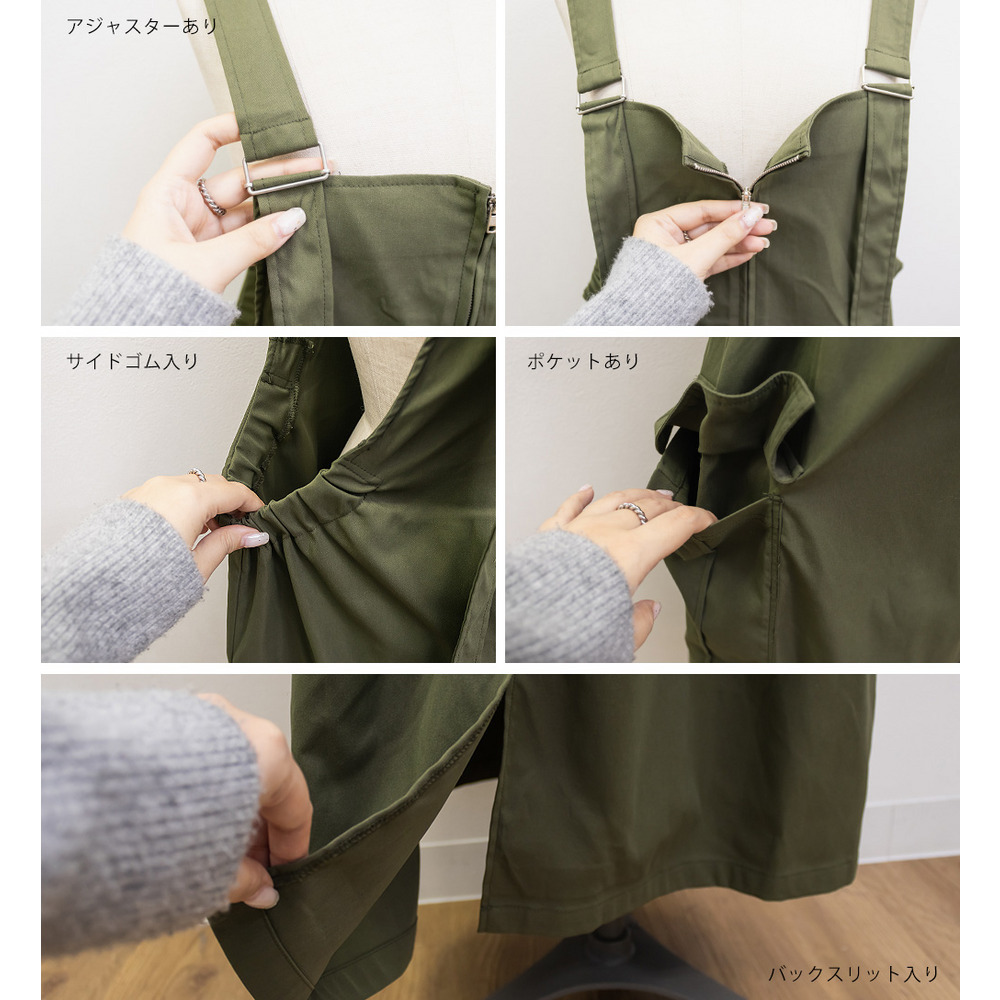 アジャスターあり

サイドゴム入り

ポケットあり

バックスリット入り