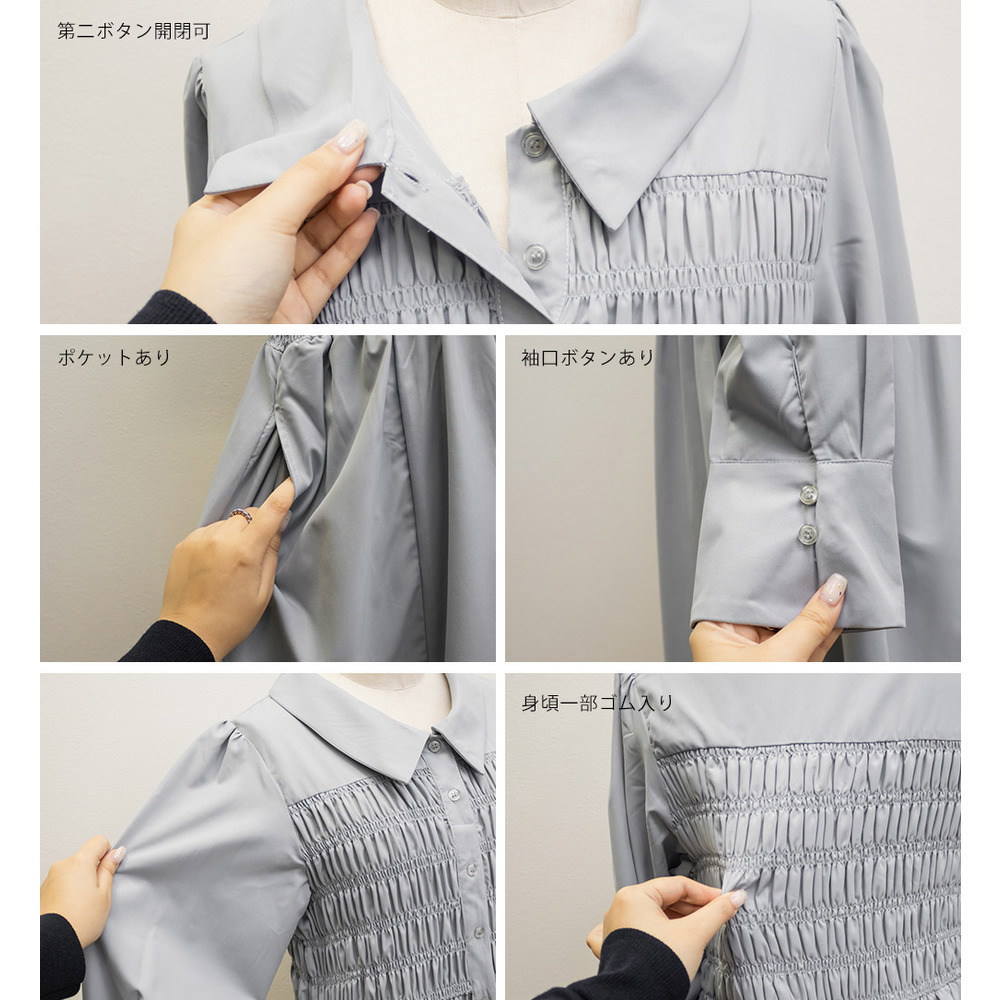 第二ボタン開閉可

ポケットあり

袖口ボタンあり

身頃一部ゴム入り