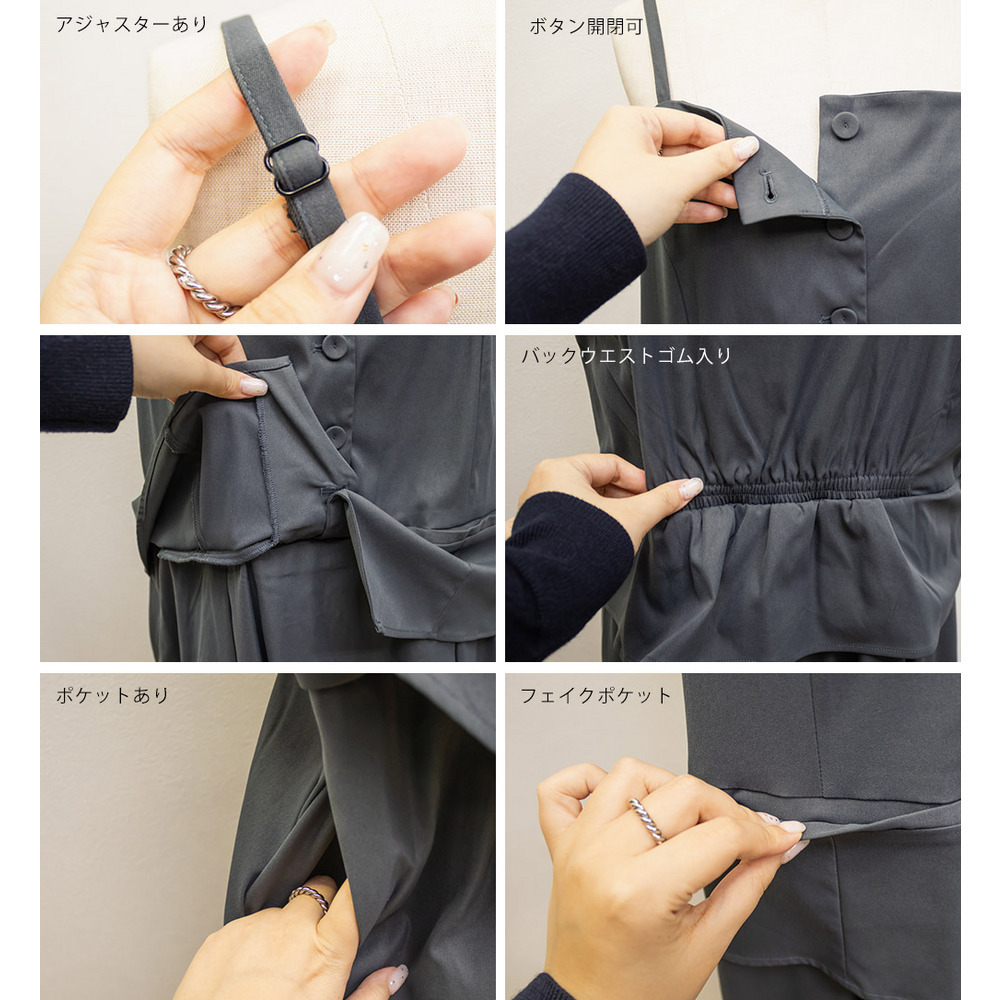 アジャスターあり

ボタン開閉可

バックウエストゴム入り

ポケットあり

フェイクポケット