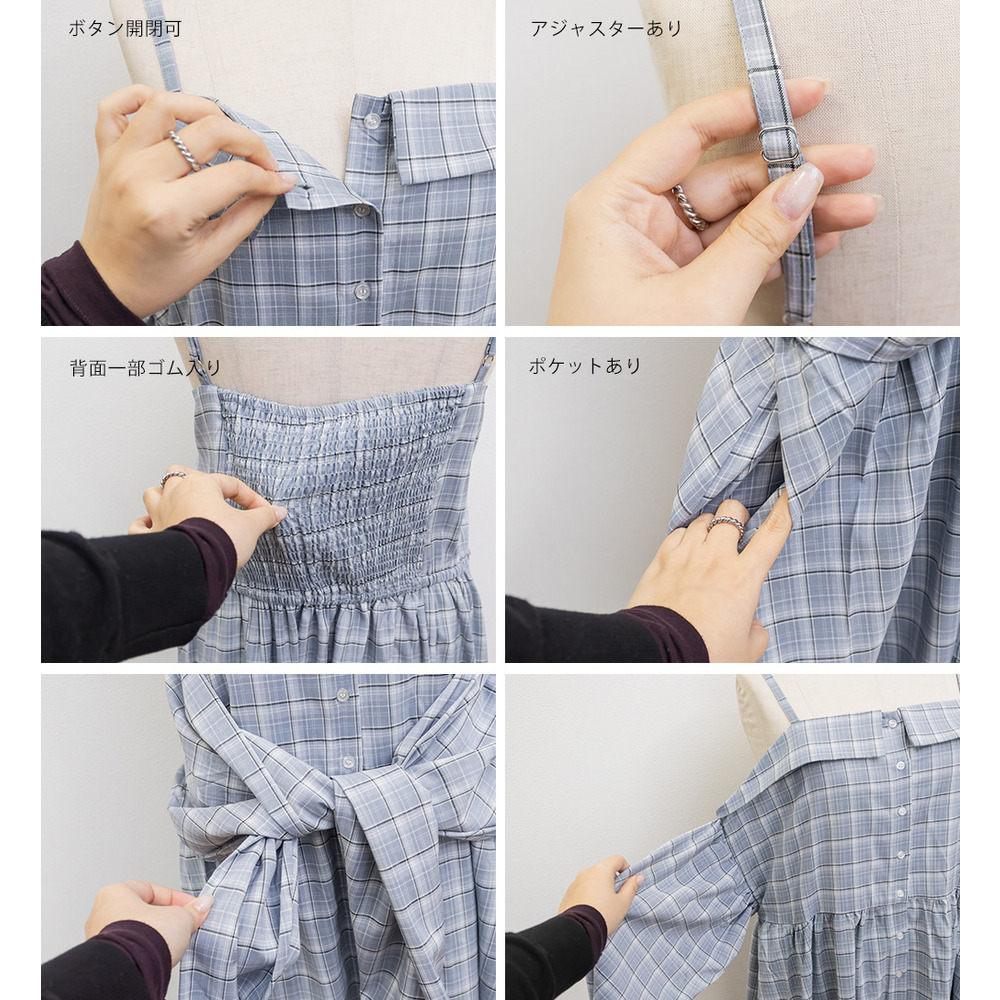 ボタン開閉可

アジャスターあり

背面一部ゴム入り

ポケットあり