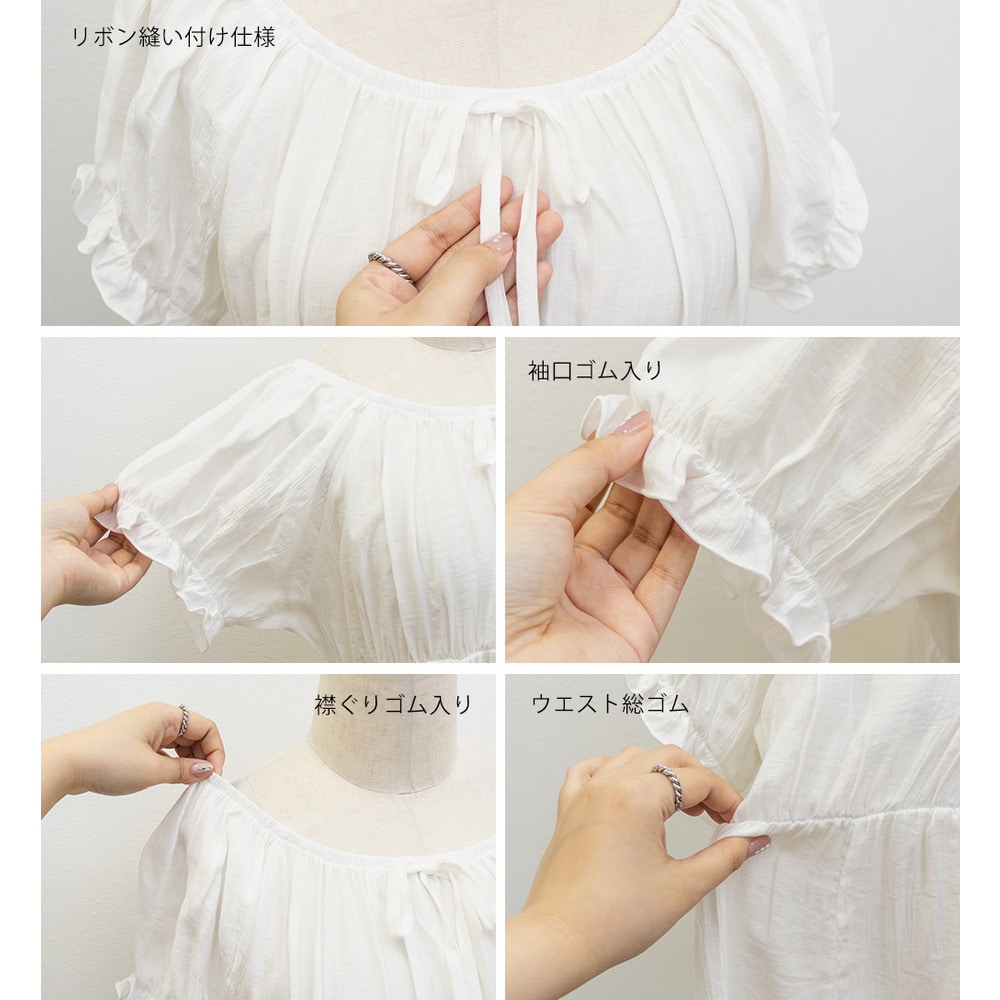 リボン縫い付け仕様

袖口ゴム入り

襟ぐりゴム入り

ウエスト総ゴム