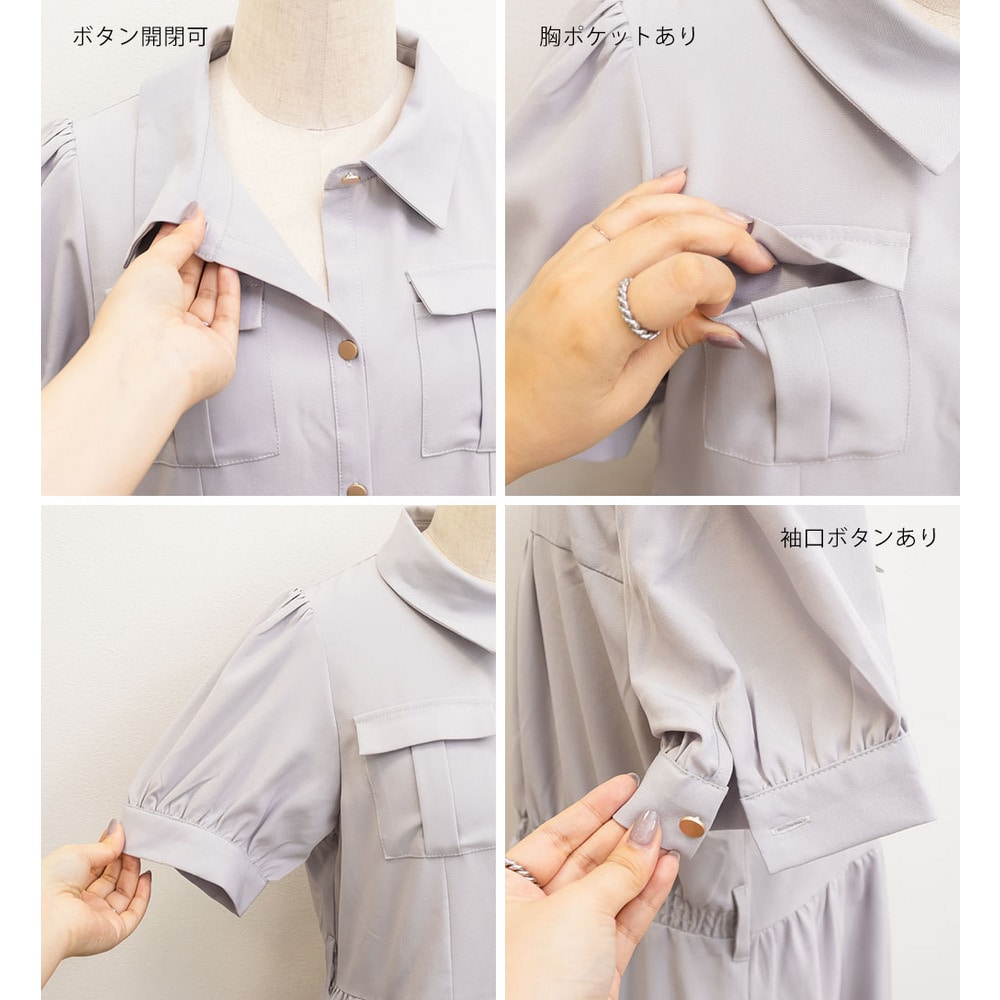 ボタン開閉可

胸ポケットあり

袖口ボタンあり