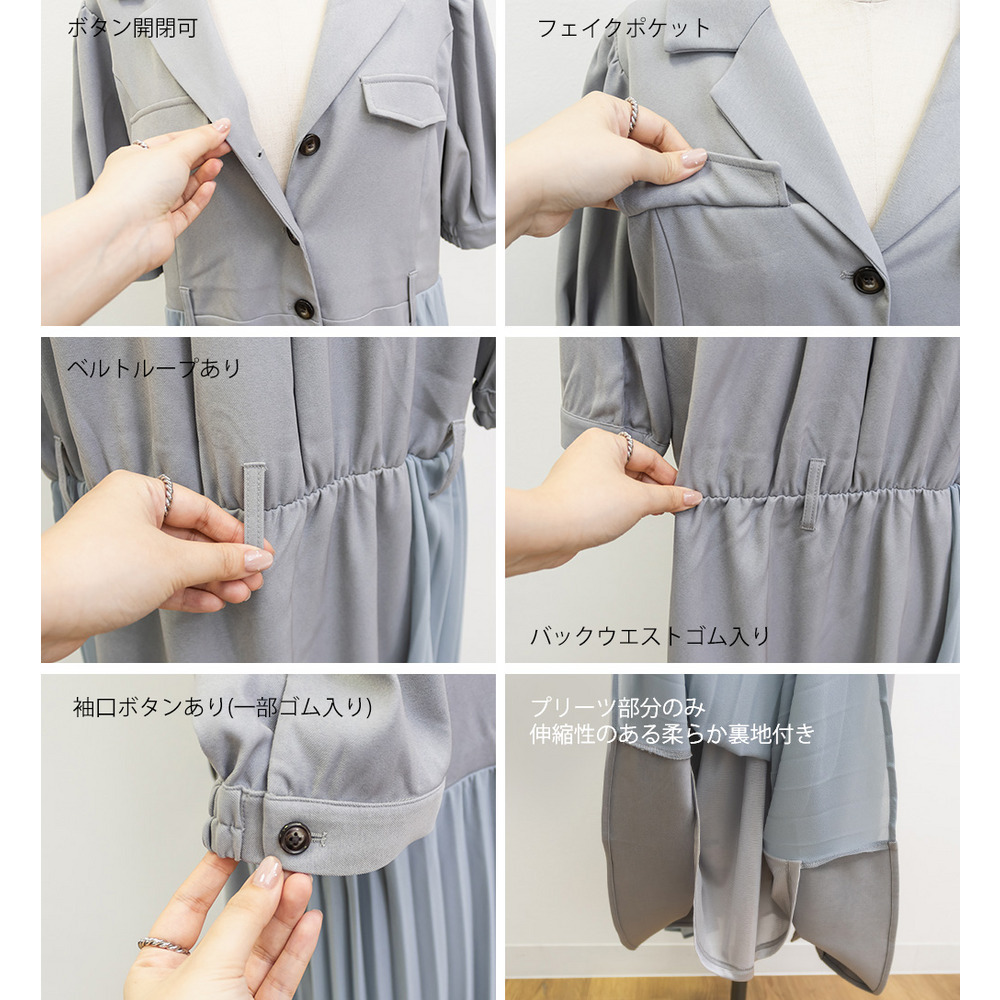 ボタン開閉可

フェイクポケット

ベルトループあり

バックウエストゴム入り

袖口ボタンあり(一部ゴム入り)

プリーツ部分のみ
伸縮性のある柔らか裏地付き