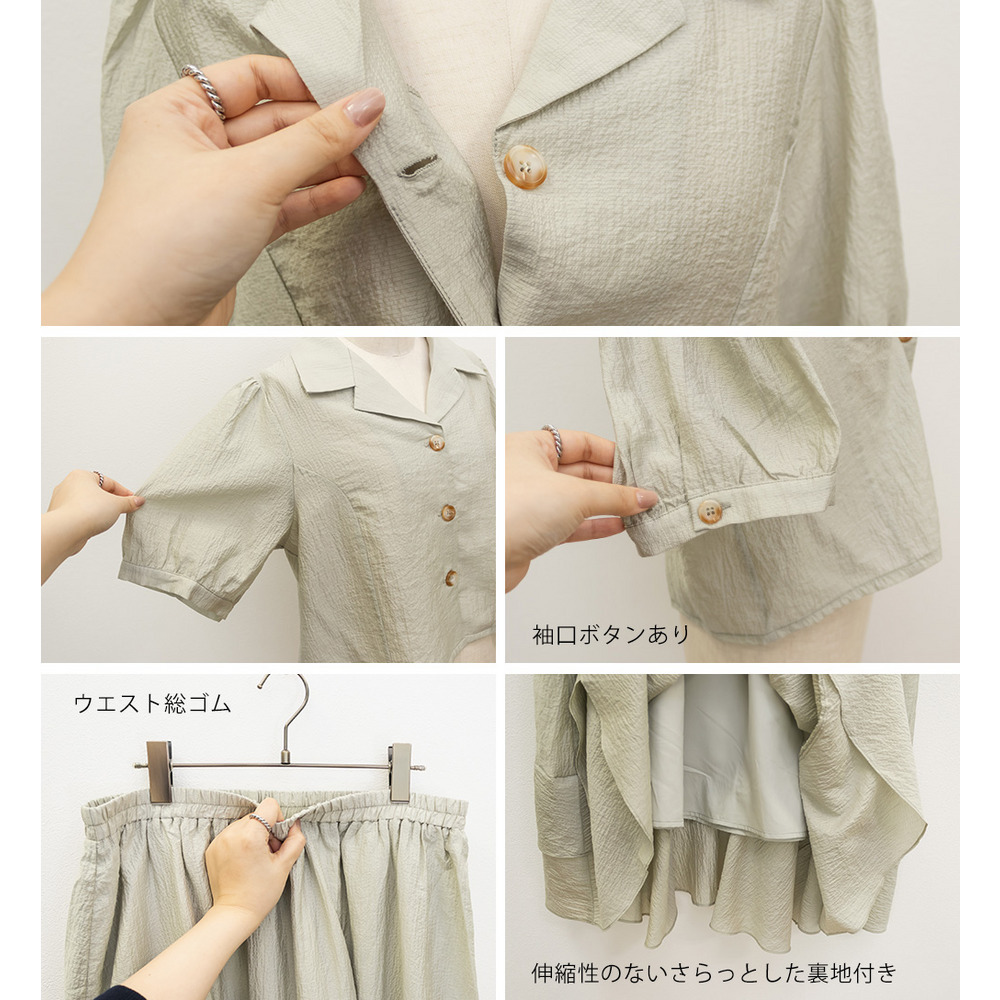 袖口ボタンあり

ウエスト総ゴム

伸縮性のないさらっとした裏地付き