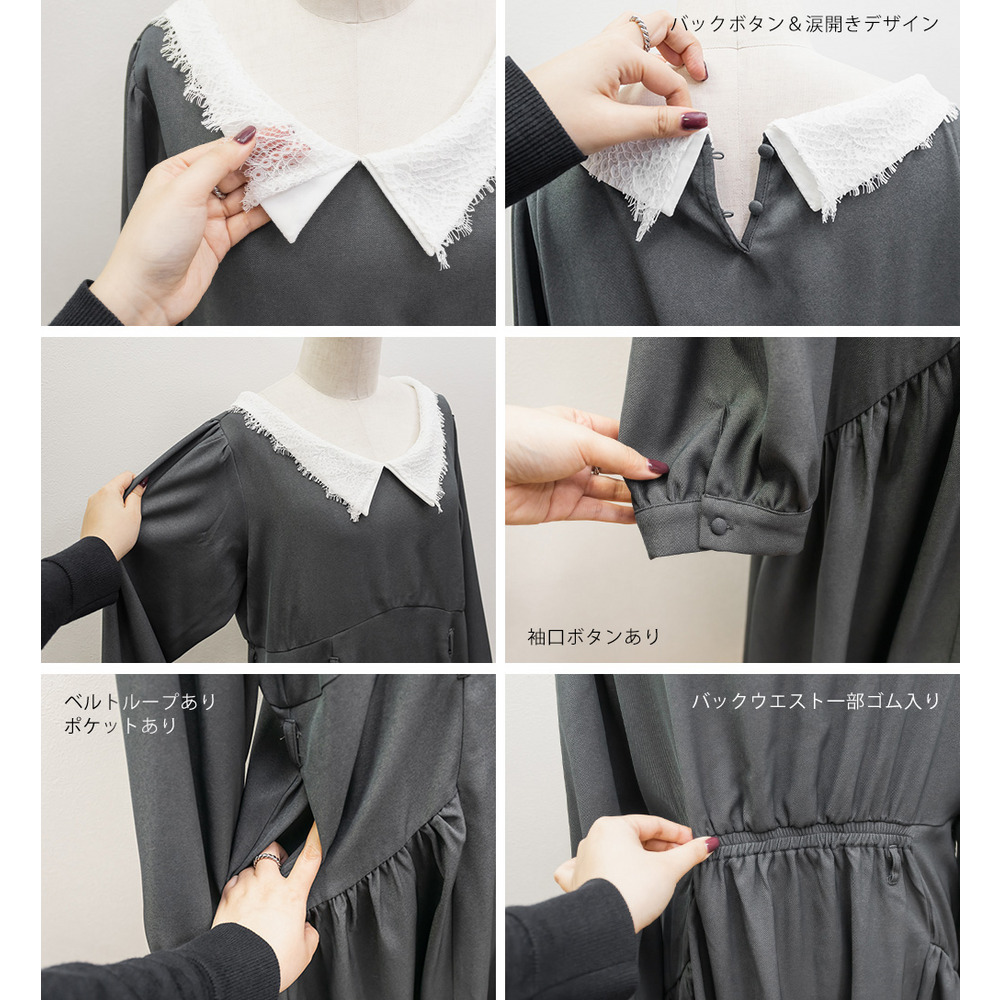 バックボタン＆涙開きデザイン

袖口ボタンあり

ベルトループあり
ポケットあり

バックウエスト一部ゴム入り