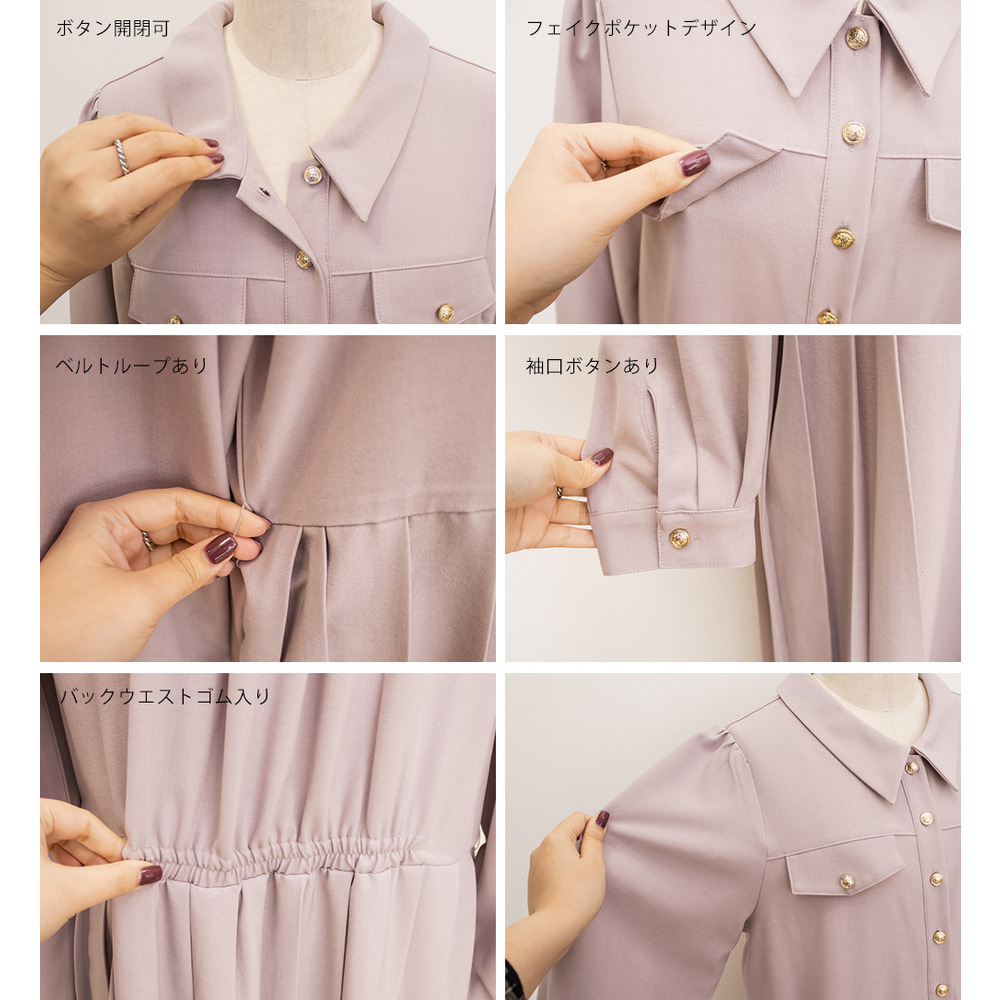 ボタン開閉可

フェイクポケットデザイン

ベルトループあり

袖口ボタンあり

バックウエストゴム入り