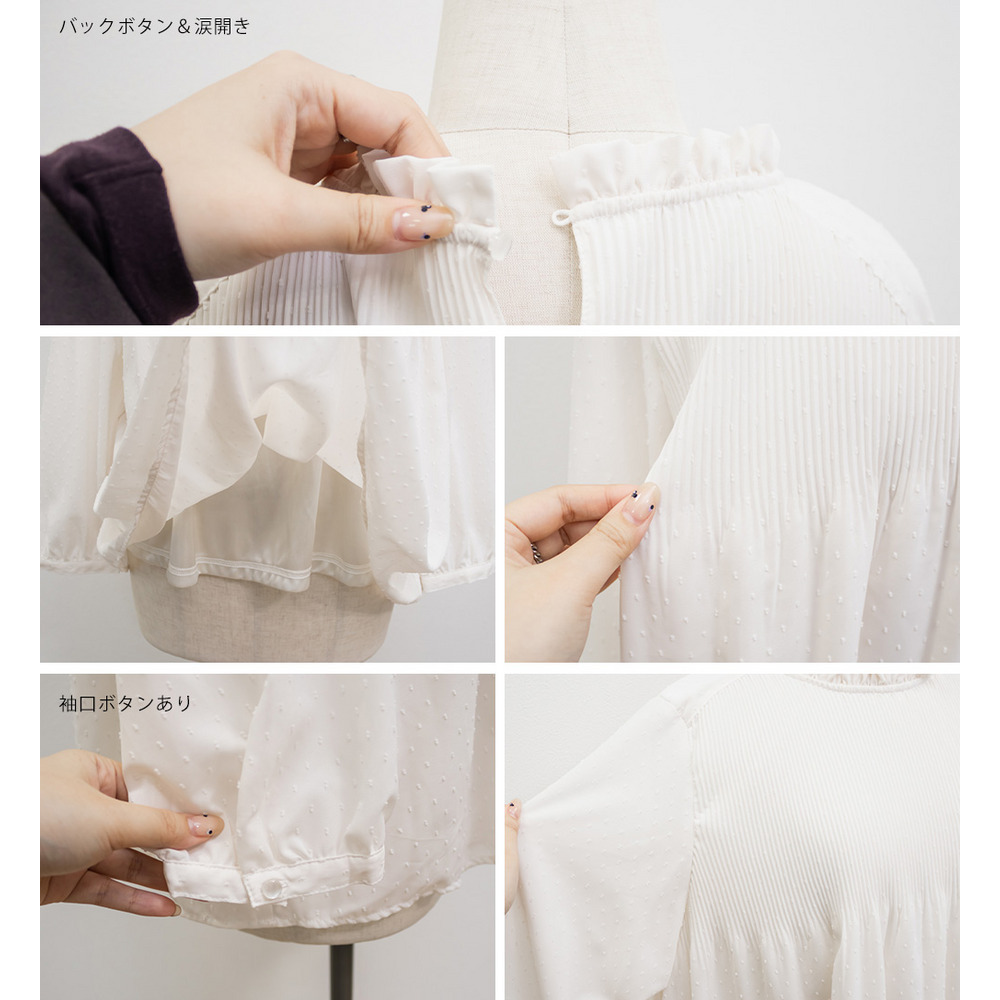 バックボタン＆涙開き

袖口ボタンあり