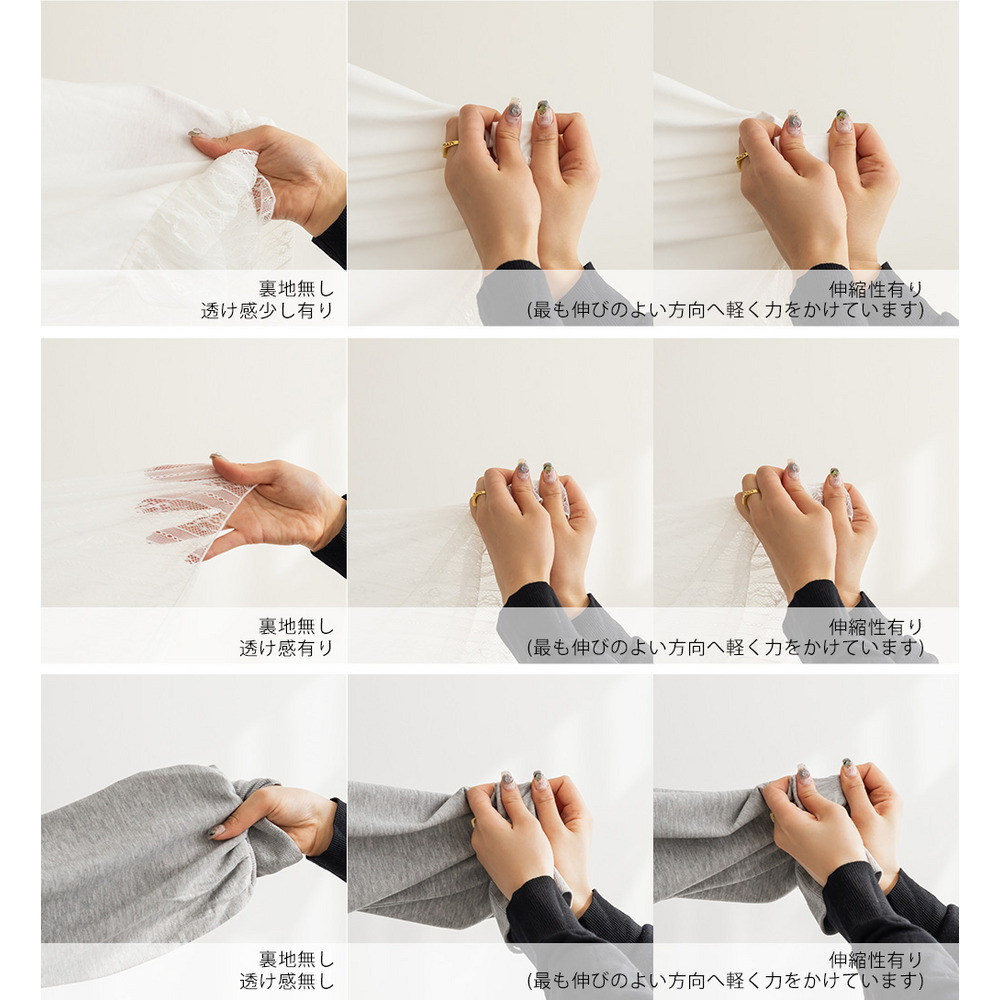 裏地無し
透け感少し有り

伸縮性有り
(最も伸びのよい方向へ軽く力をかけています)

裏地無し
透け感有り

伸縮性有り
(最も伸びのよい方向へ軽く力をかけています)

裏地無し
透け感無し

伸縮性有り
(最も伸びのよい方向へ軽く力をかけています)