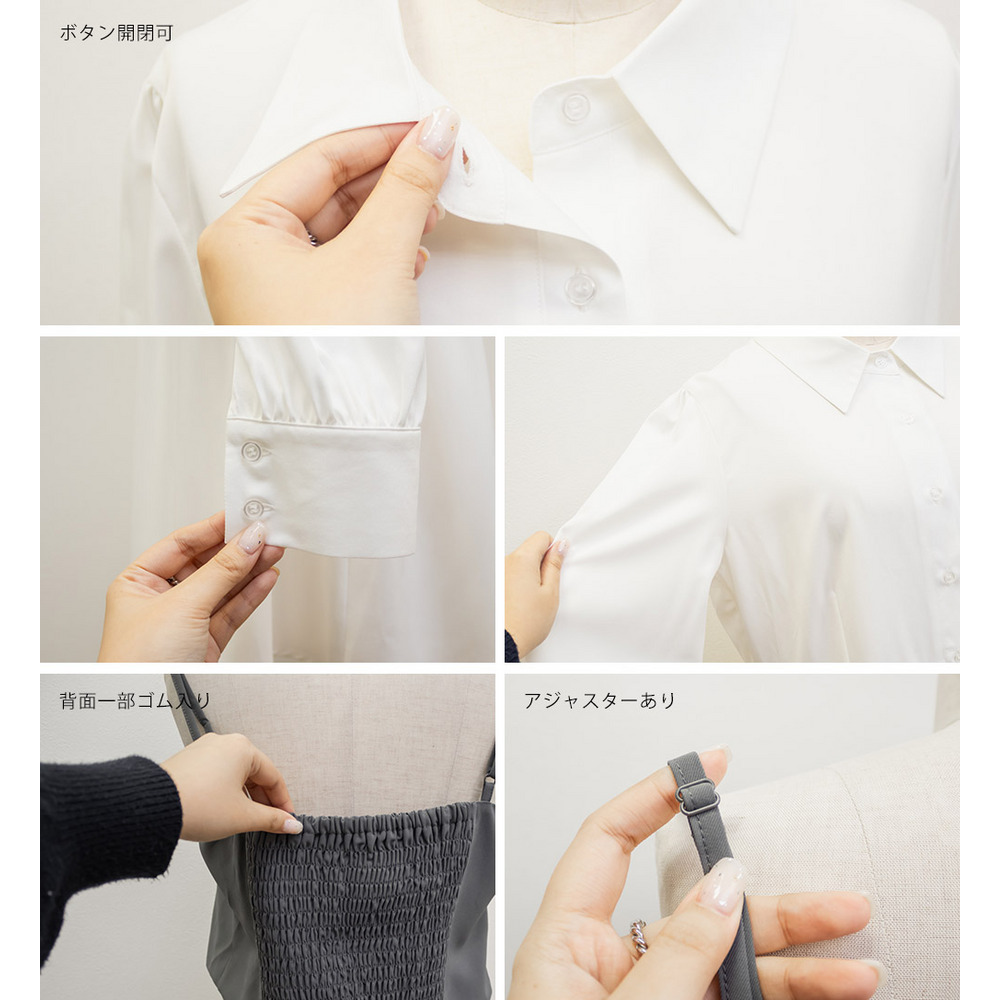 ボタン開閉可

背面一部ゴム入り

アジャスターあり