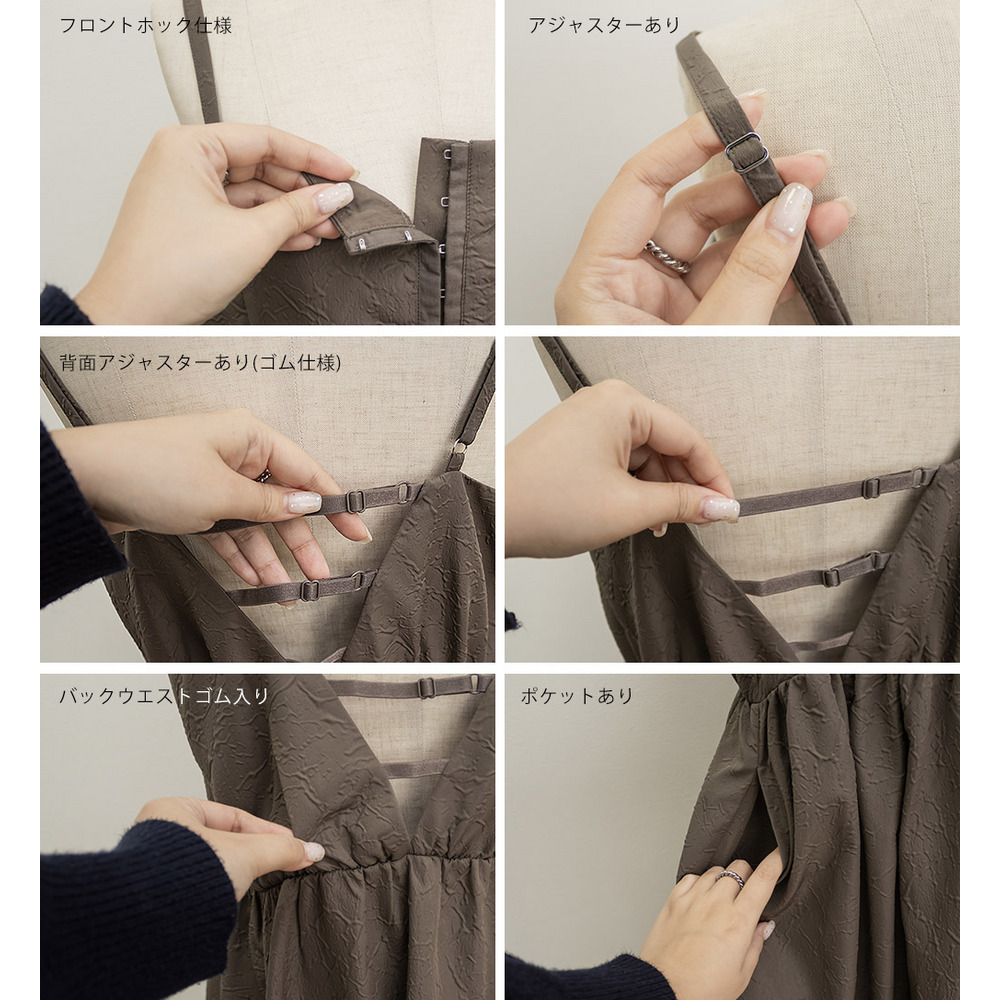 フロントホック仕様

アジャスターあり

背面アジャスターあり(ゴム仕様)

バックウエストゴム入り

ポケットあり