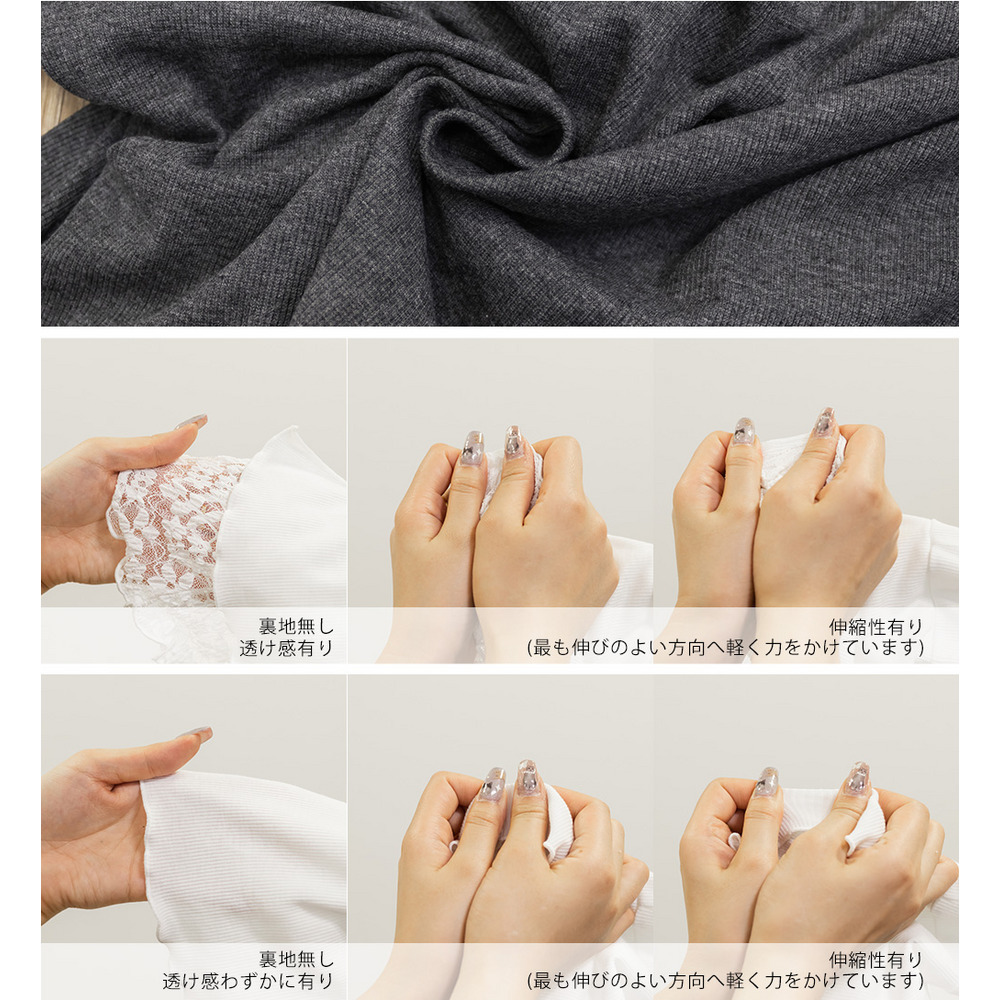 裏地無し
透け感有り

伸縮性有り
(最も伸びのよい方向へ軽く力をかけています)

裏地無し
透け感わずかに有り

伸縮性有り
(最も伸びのよい方向へ軽く力をかけています)