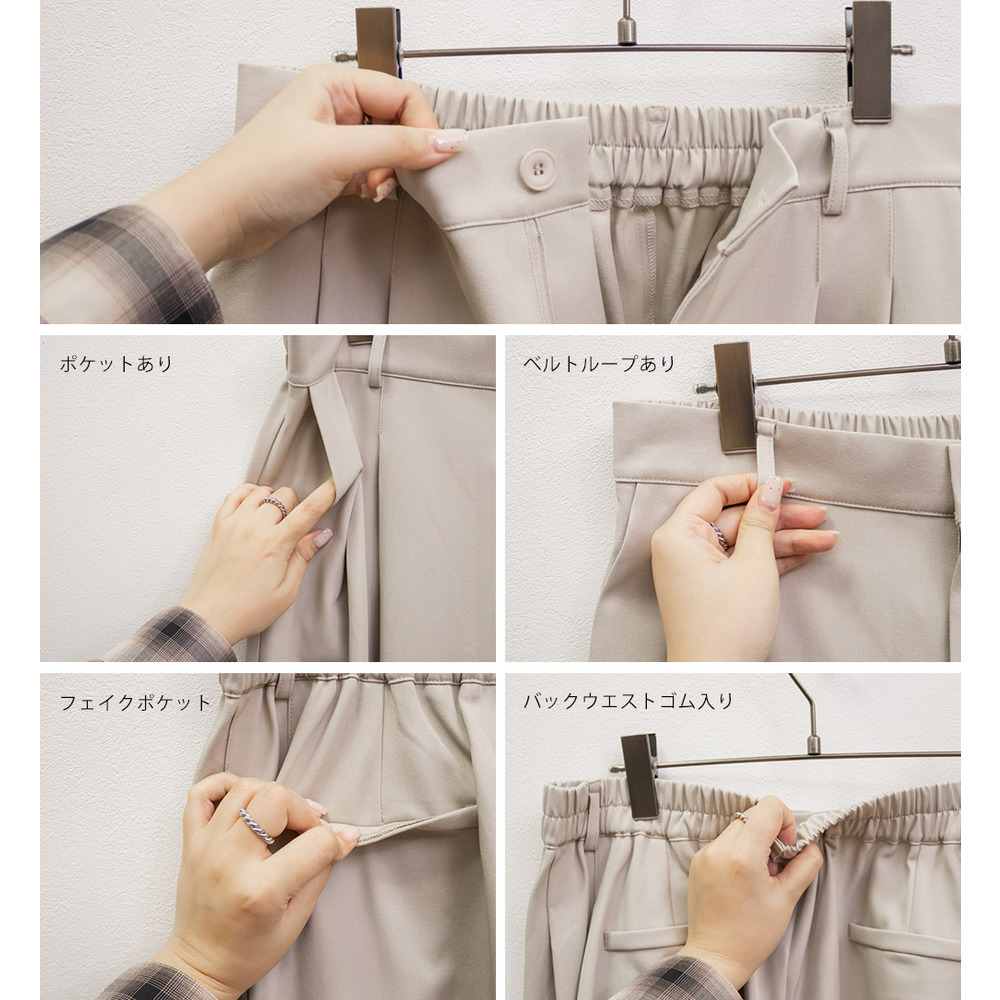 ポケットあり

ベルトループあり

フェイクポケット

バックウエストゴム入り