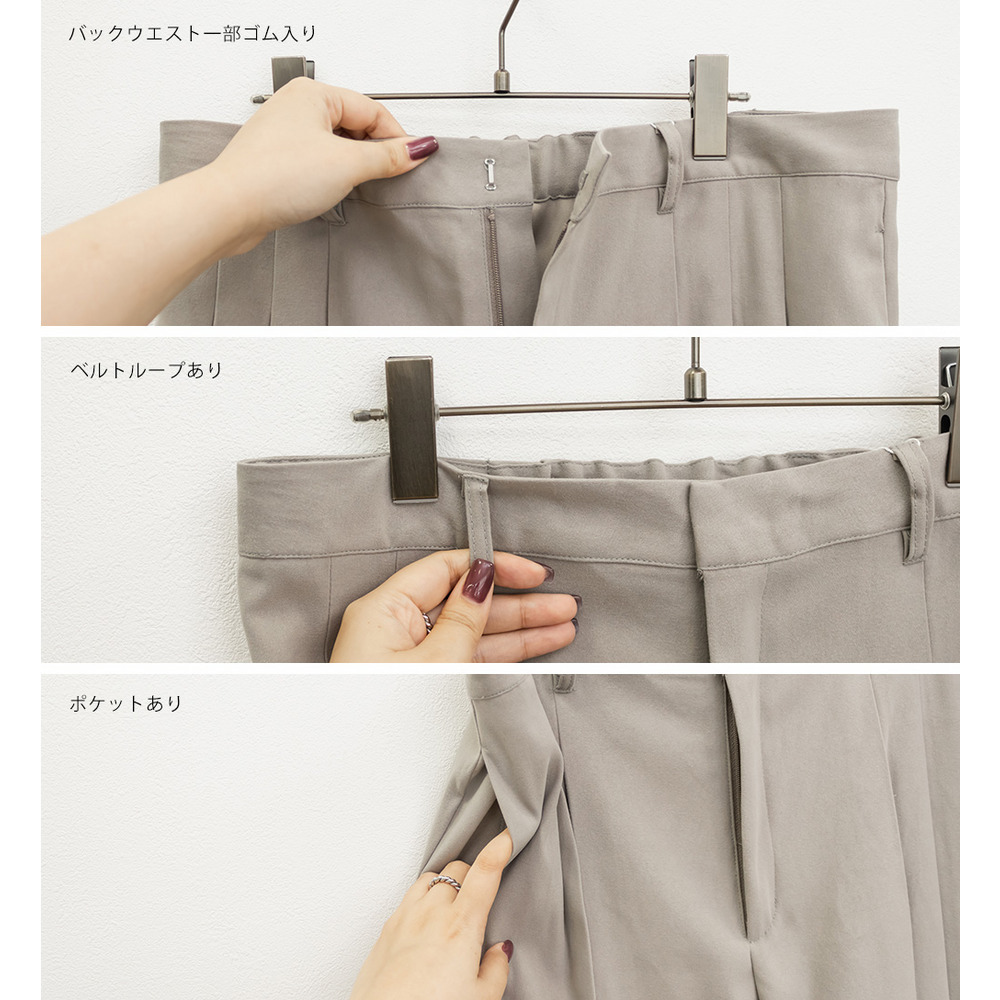 バックウエスト一部ゴム入り

ベルトループあり

ポケットあり