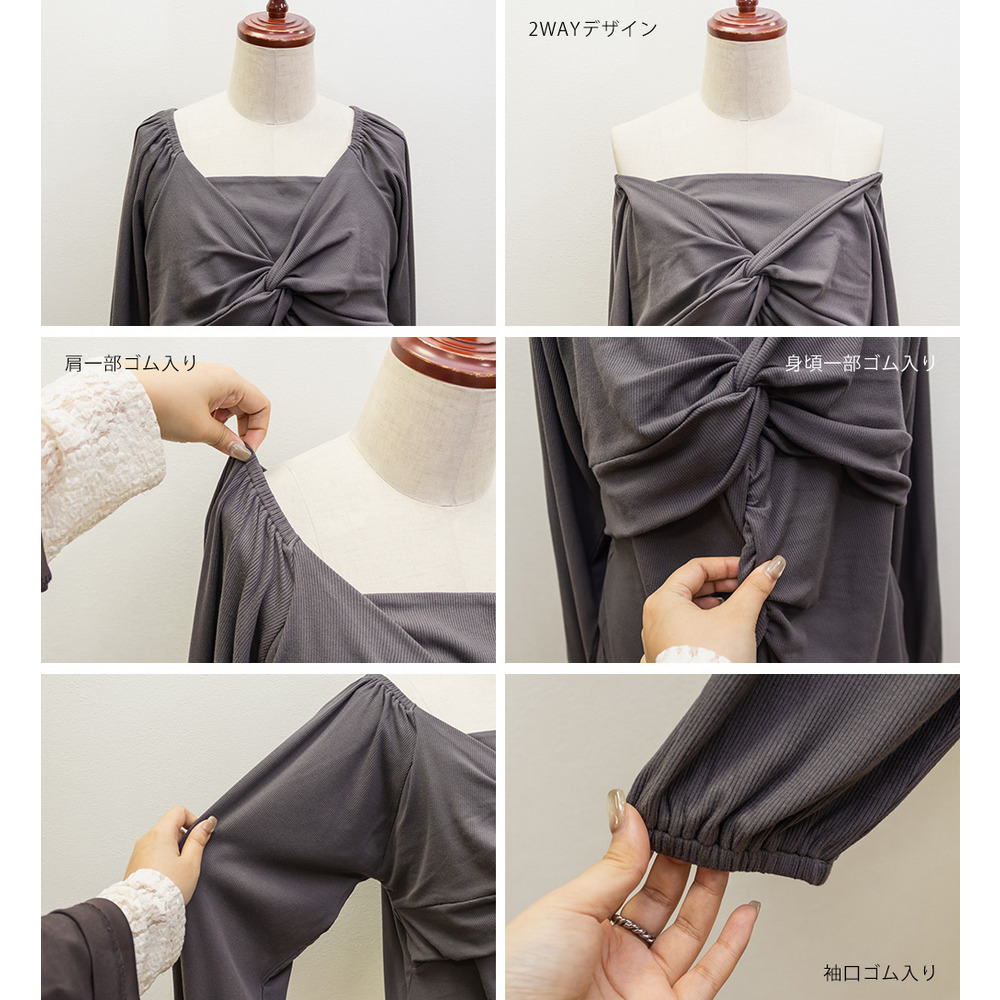 2WAYデザイン

肩一部ゴム入り

身頃一部ゴム入り

袖口ゴム入り