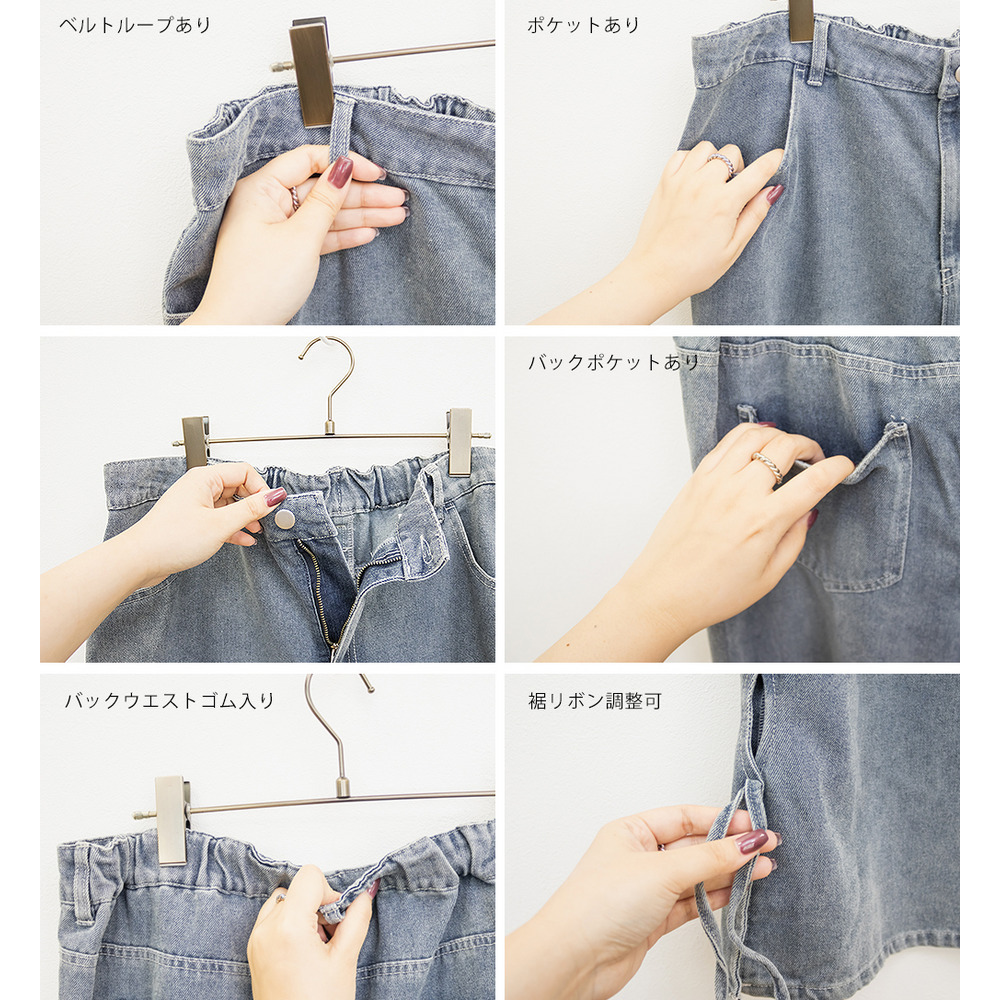 ベルトループあり

ポケットあり

バックポケットあり

バックウエストゴム入り

裾リボン調整可