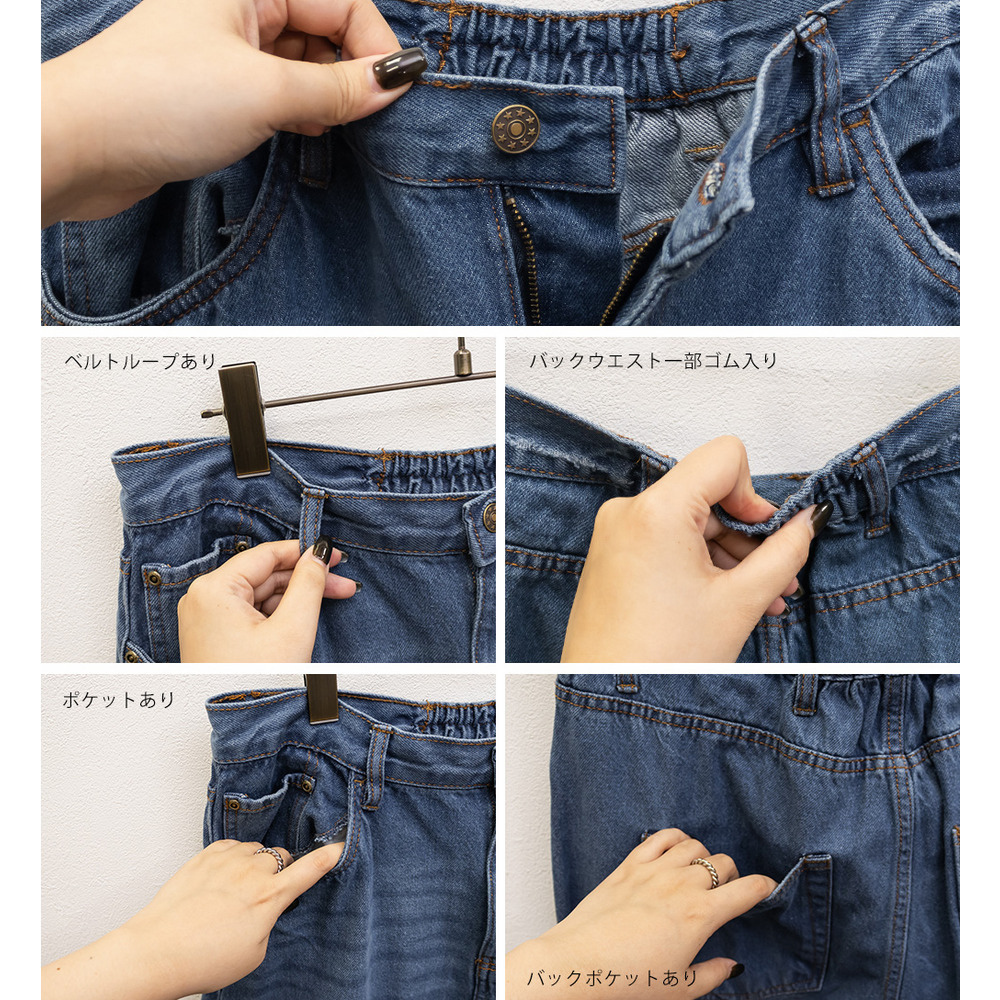 ベルトループあり

バックウエスト一部ゴム入り

ポケットあり

バックポケットあり