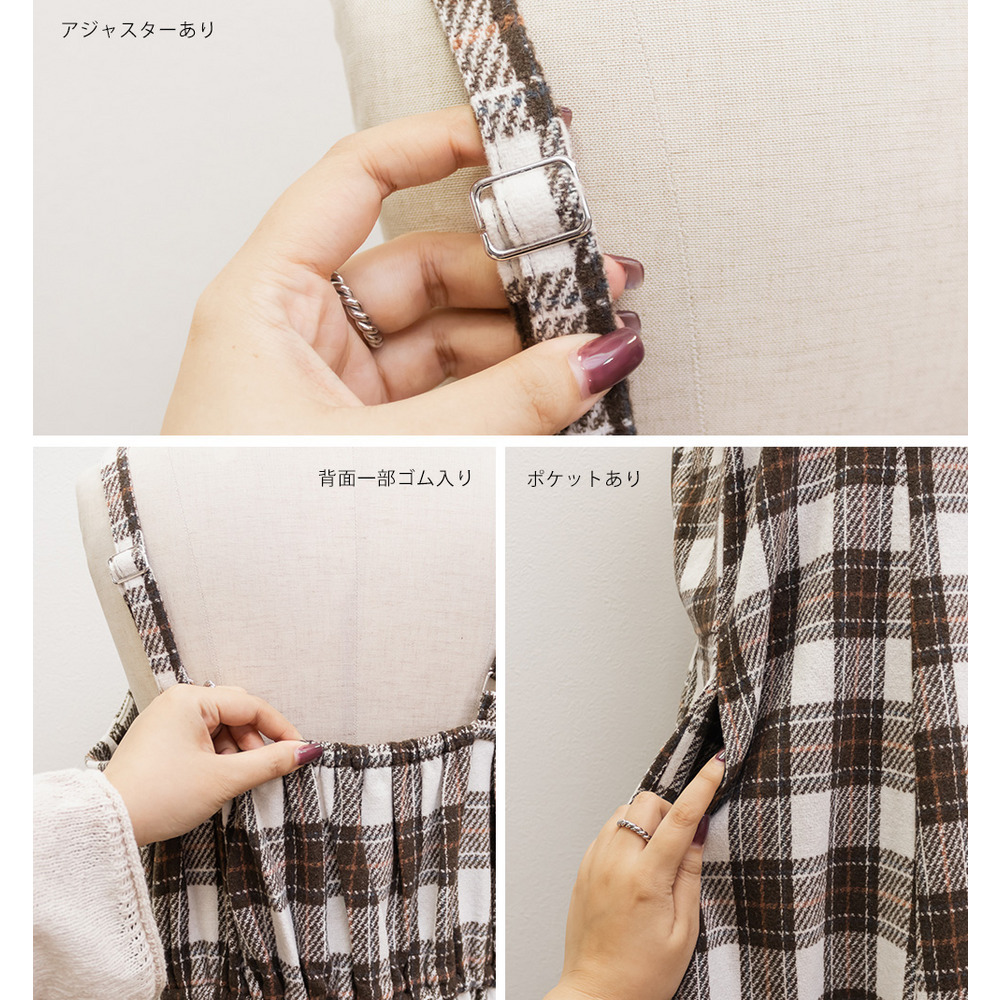 アジャスターあり

背面一部ゴム入り

ポケットあり