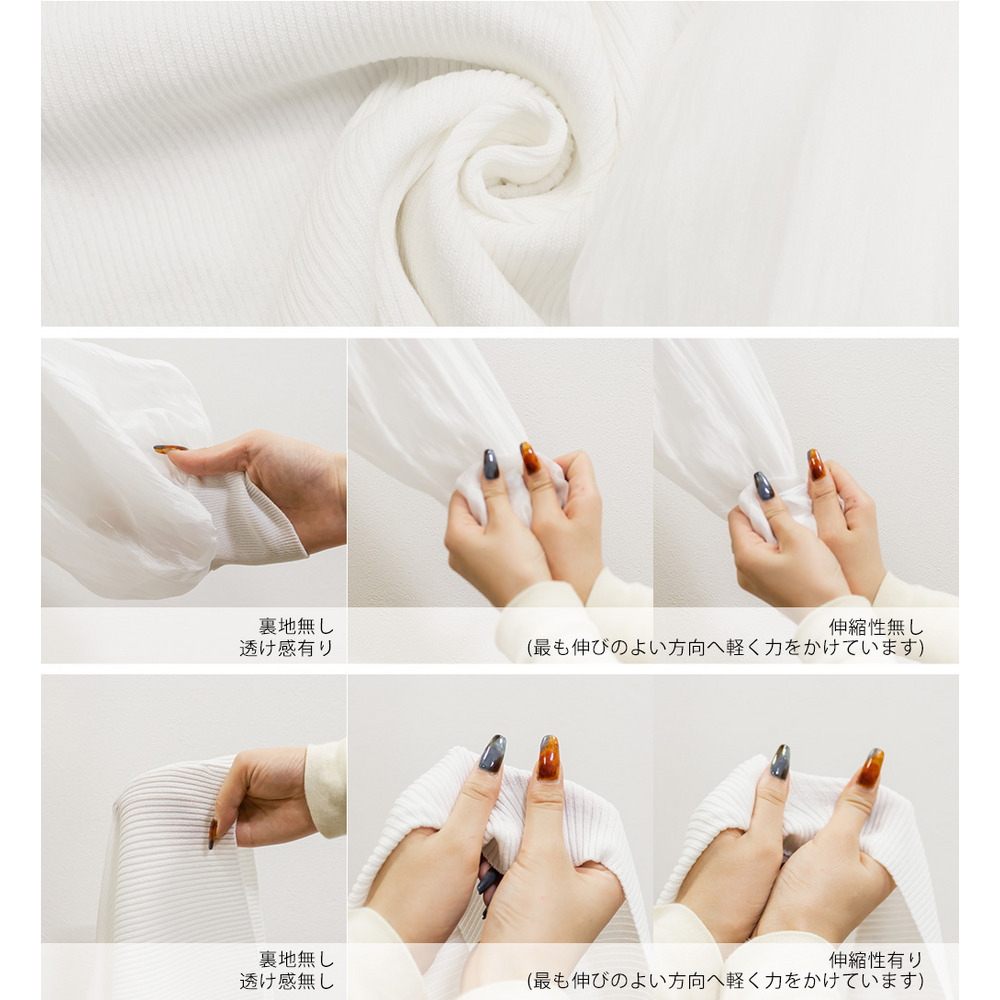 裏地無し
透け感有り

伸縮性無し
(最も伸びのよい方向へ軽く力をかけています)

裏地無し
透け感無し

伸縮性有り
(最も伸びのよい方向へ軽く力をかけています)