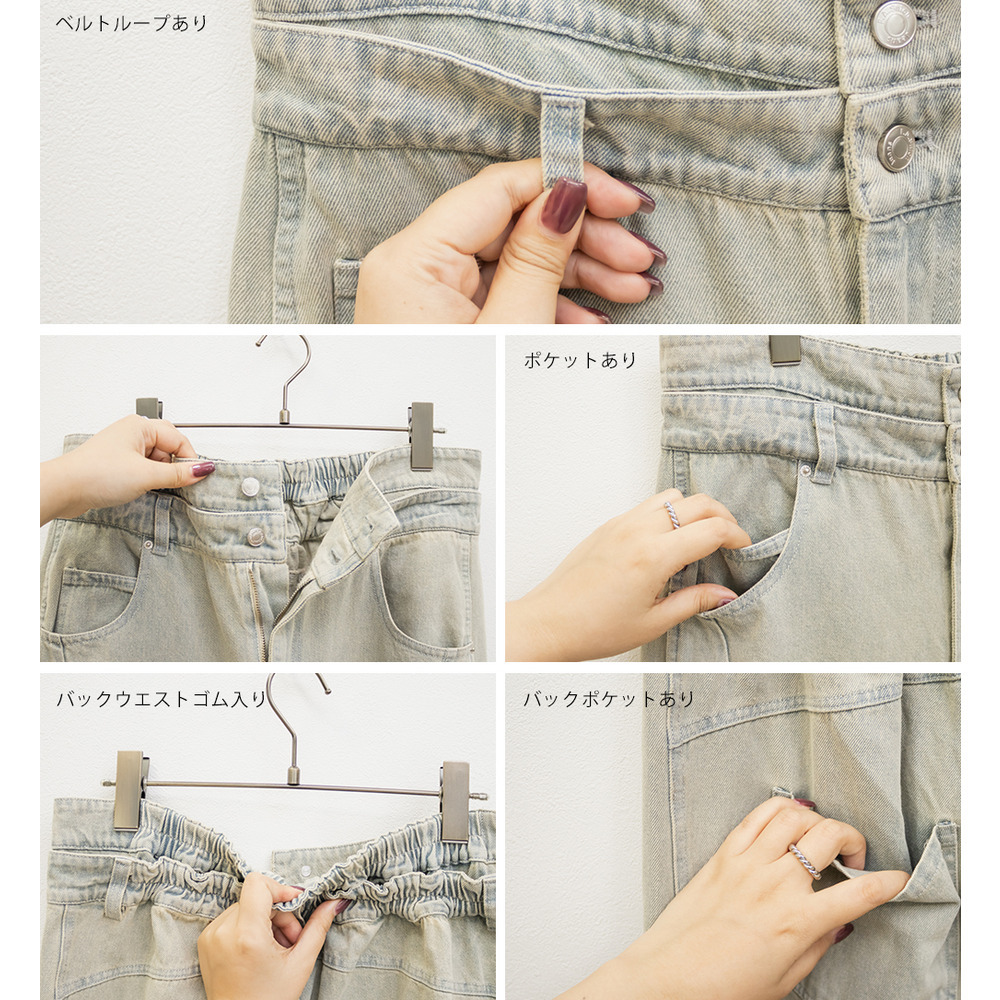 ベルトループあり

ポケットあり

バックウエストゴム入り

バックポケットあり