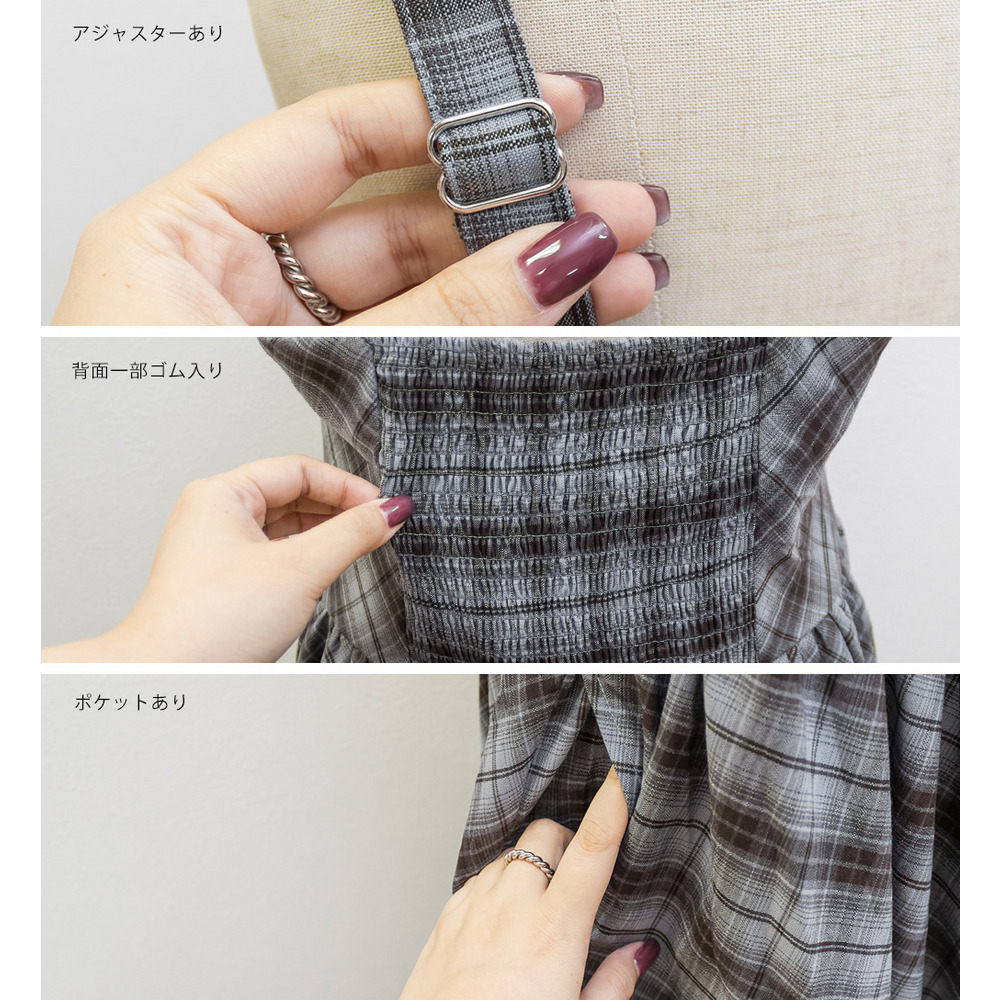 アジャスターあり

背面一部ゴム入り

ポケットあり